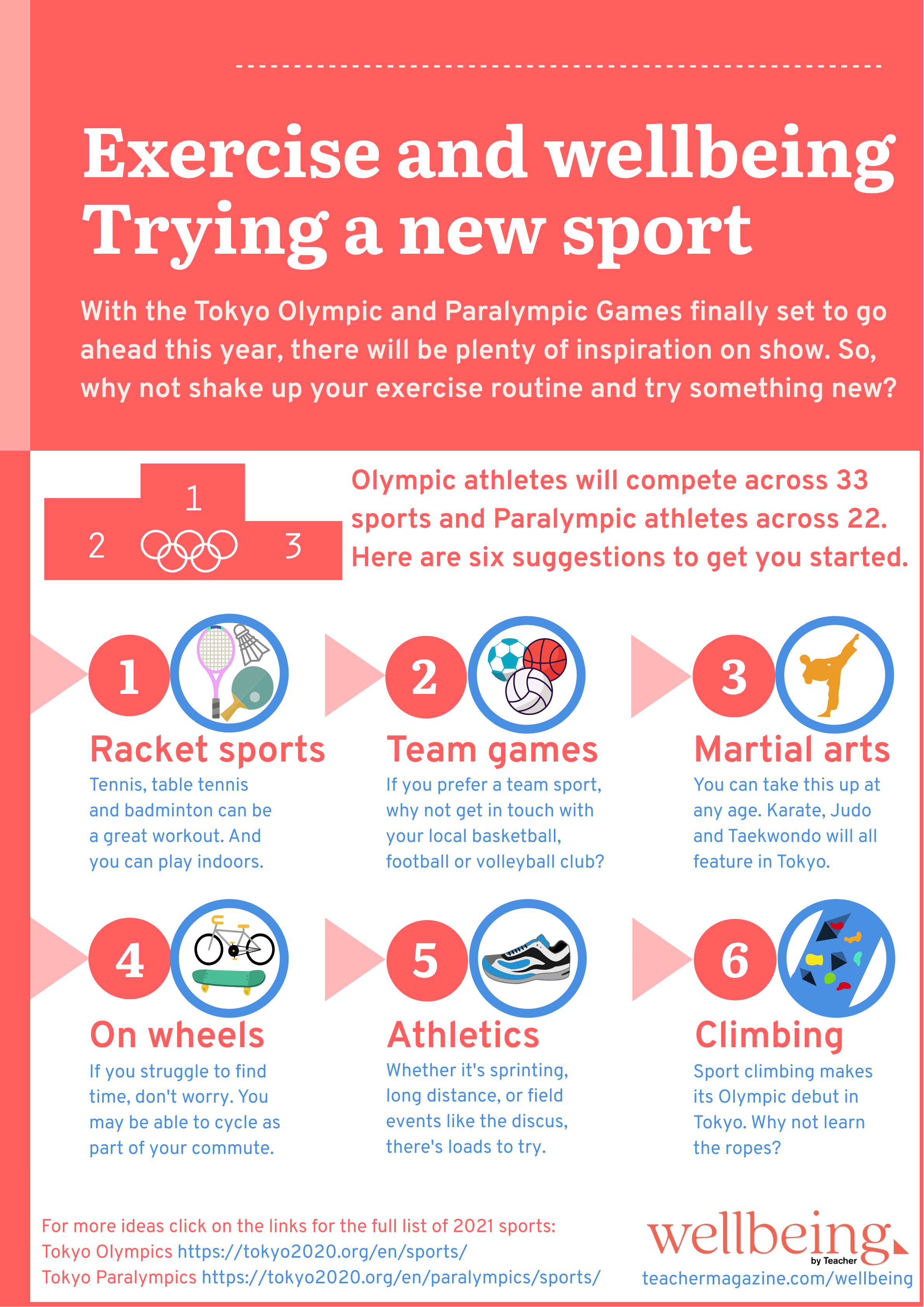 Exercise and wellbeing
Trying a new sport

With the Tokyo Olympic and Paralympic Games finally set to go ahead this year, there will be plenty of inspiration on show. So, why not shake up your exercise routine and try something new?

1
2
3

Olympic athletes will compete across 33 sports and Paralympic athletes across 22. Here are six suggestions to get you started.

1
Racket sports
Tennis, table tennis and badminton can be a great workout. And you can play indoors.

2
Team games
If you prefer a team sport, why not get in touch with your local basketball, football or volleyball club?

3
Martial arts
You can take this up at any age. Karate, Judo and Taekwondo will all feature in Tokyo.

4
On wheels
If you struggle to find time, don't worry. You may be able to cycle as part of your commute.

5
Athletics
Whether it's sprinting, long distance, or field events like the discus, there's loads to try.

6
Climbing
Sport climbing makes its Olympic debut in Tokyo. Why not learn the ropes?

For more ideas click on the links for the full list of 2021 sports:
Tokyo Olympics https://tokyo2020.org/en/sports/
Tokyo Paralympics https://tokyo2020.org/en/paralympics/sports/

wellbeing
by Teacher
teachermagazine.com/wellbeing