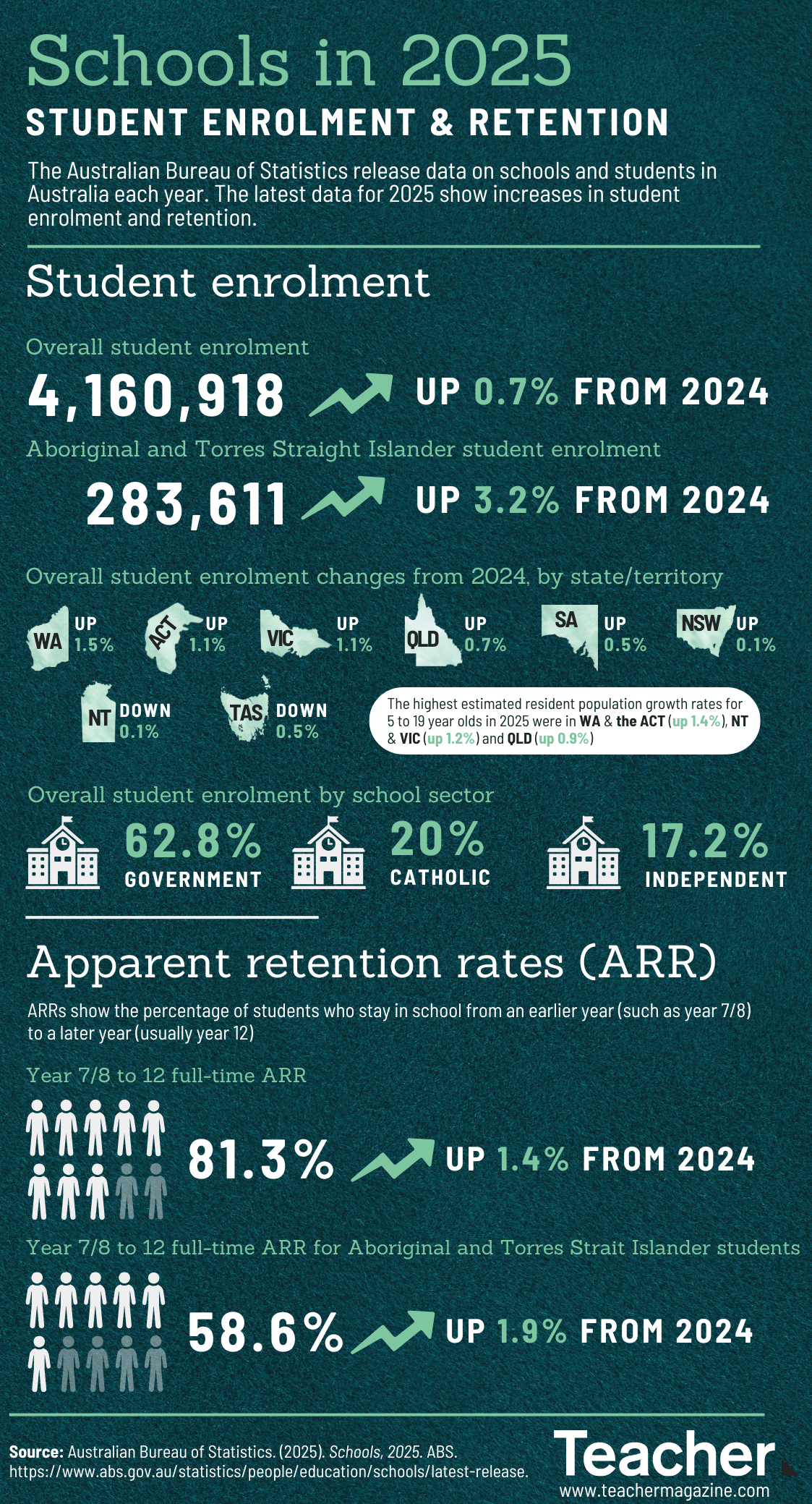 Schools in 2025

STUDENT ENROLMENT & RETENTION

The Australian Bureau of Statistics release data on schools and students in Australia each year. The latest data for 2025 show increases in student enrolment and retention.

Student enrolment

Overall student enrolment

4,160,918 UP 0.7% FROM 2024

Aboriginal and Torres Straight Islander student enrolment

283,611 UP 3.2% FROM 2024

Overall student enrolment changes from 2024, by state/territory

WA UP 1.5%

ACT UP 1.1%

VIC UP 1.1%

QLD UP 0.7%

SA UP 0.5%

NSW UP 0.1%

NT DOWN 0.1%

TAS DOWN 0.5%

The highest estimated resident population growth rates for 5 to 19 year olds in 2025 were in WA & the ACT (up 1.4%), NT & VIC (up 1.2%) and QLD (up 0.9%)

Overall student enrolment by school sector

62.8% GOVERNMENT

20% CATHOLIC

17.2% INDEPENDENT

Apparent retention rates (ARR)

ARRs show the percentage of students who stay in school from an earlier year (such as year 7/8) to a later year (usually year 12)

Year 7/8 to 12 full-time ARR

81.3% UP 1.4% FROM 2024

Year 7/8 to 12 full-time ARR for Aboriginal and Torres Strait Islander students

58.6% UP 1.9% FROM 2024

Source: Australian Bureau of Statistics. (2025). Schools, 2025. ABS. https://www.abs.gov.au/statistics/people/education/schools/latest-release.

Teacher
www.teachermagazine.com