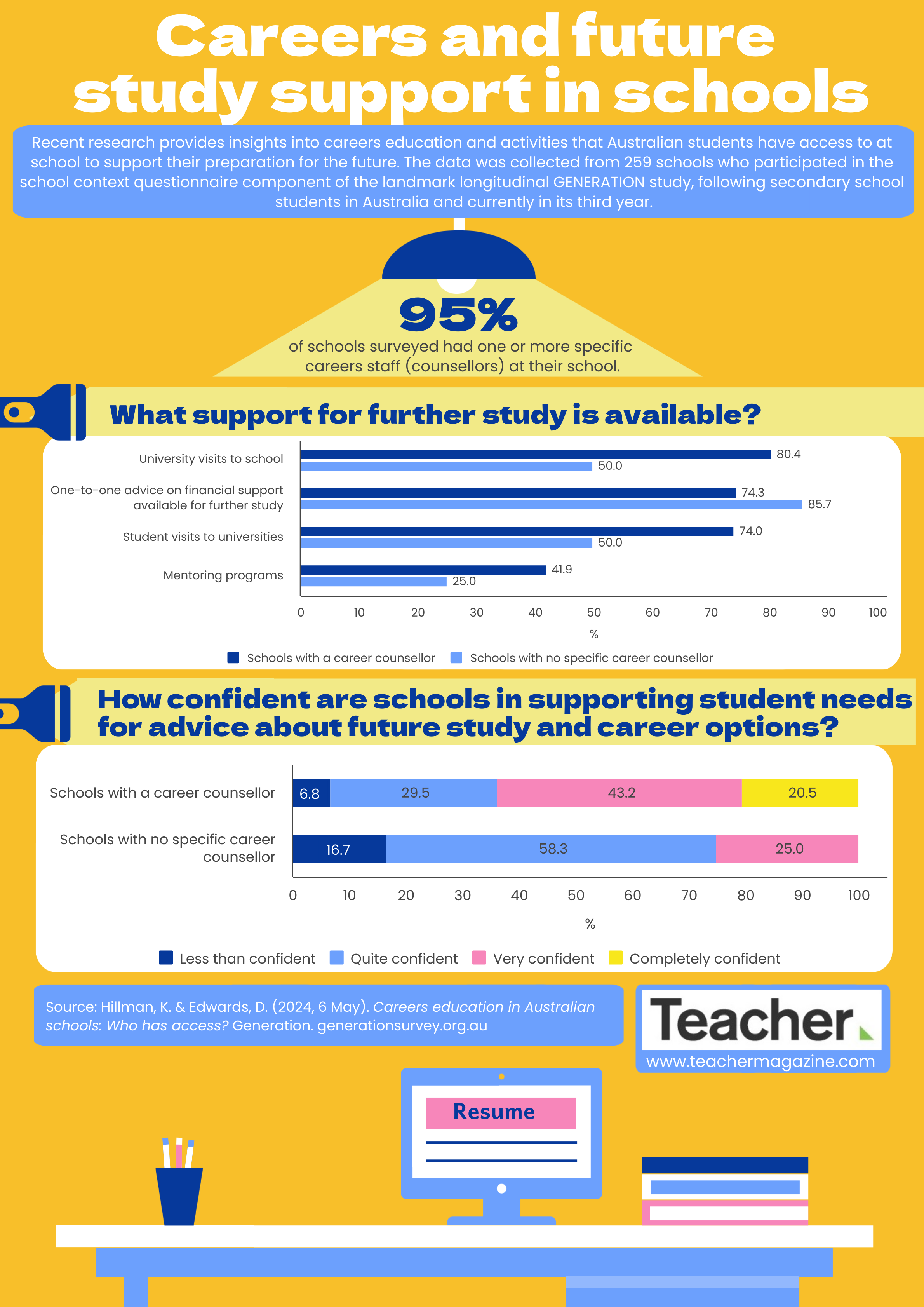 Careers and future study support in schools

Recent research provides insights into careers education and activities that Australian students have access to at school to support their preparation for the future. The data was collected from 259 schools who participated in the school context questionnaire component of the landmark longitudinal GENERATION study, following secondary school students in Australia and currently in its third year.

95%
of schools surveyed had one or more specific careers staff (counsellors) at their school.

What support for further study is available?

University visits to school 80.4 50.0
One-to-one advice on financial support available for further study 74.3 85.7
Student visits to universities 74.0 50.0
Mentoring programs 41.9 25.0

0 10 20 30 40 50 60 70 80 90 100
%

Schools with a career counsellor   Schools with no specific career counsellor

How confident are schools in supporting student needs for advice about future study and career options?

Schools with a career counsellor 6.8 29.5 43.2 20.5
Schools with no specific career counsellor 16.7 58.3 25.0

0 10 20 30 40 50 60 70 80 90 100
%

Less than confident   Quite confident   Very confident   Completely confident

Source: Hillman, K. & Edwards, D. (2024, 6 May). Careers education in Australian schools: Who has access? Generation. generationsurvey.org.au

Teacher
www.teachermagazine.com

Resume