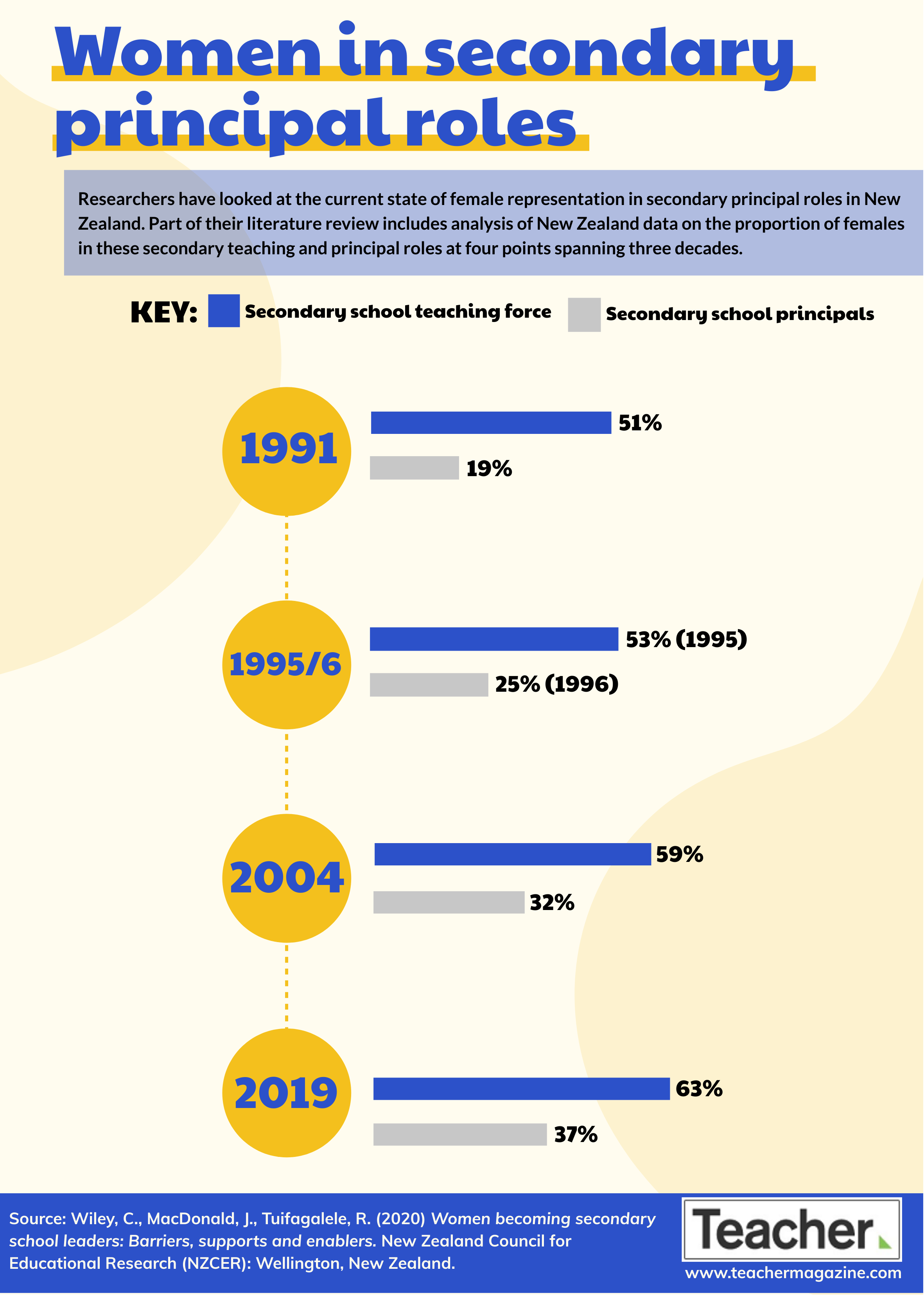 Women in secondary principal roles

Researchers have looked at the current state of female representation in secondary principal roles in New Zealand. Part of their literature review includes analysis of New Zealand data on the proportion of females in these secondary teaching and principal roles at four points spanning three decades.

KEY: Secondary school teaching force Secondary school principals

1991
51%
19%

1995/6
53% (1995)
25% (1996)

2004
59%
32%

2019
63%
37%

Source: Wiley, C., MacDonald, J., Tuifagalele, R. (2020) Women becoming secondary school leaders: Barriers, supports and enablers. New Zealand Council for Educational Research (NZCER): Wellington, New Zealand.

Teacher
www.teachermagazine.com