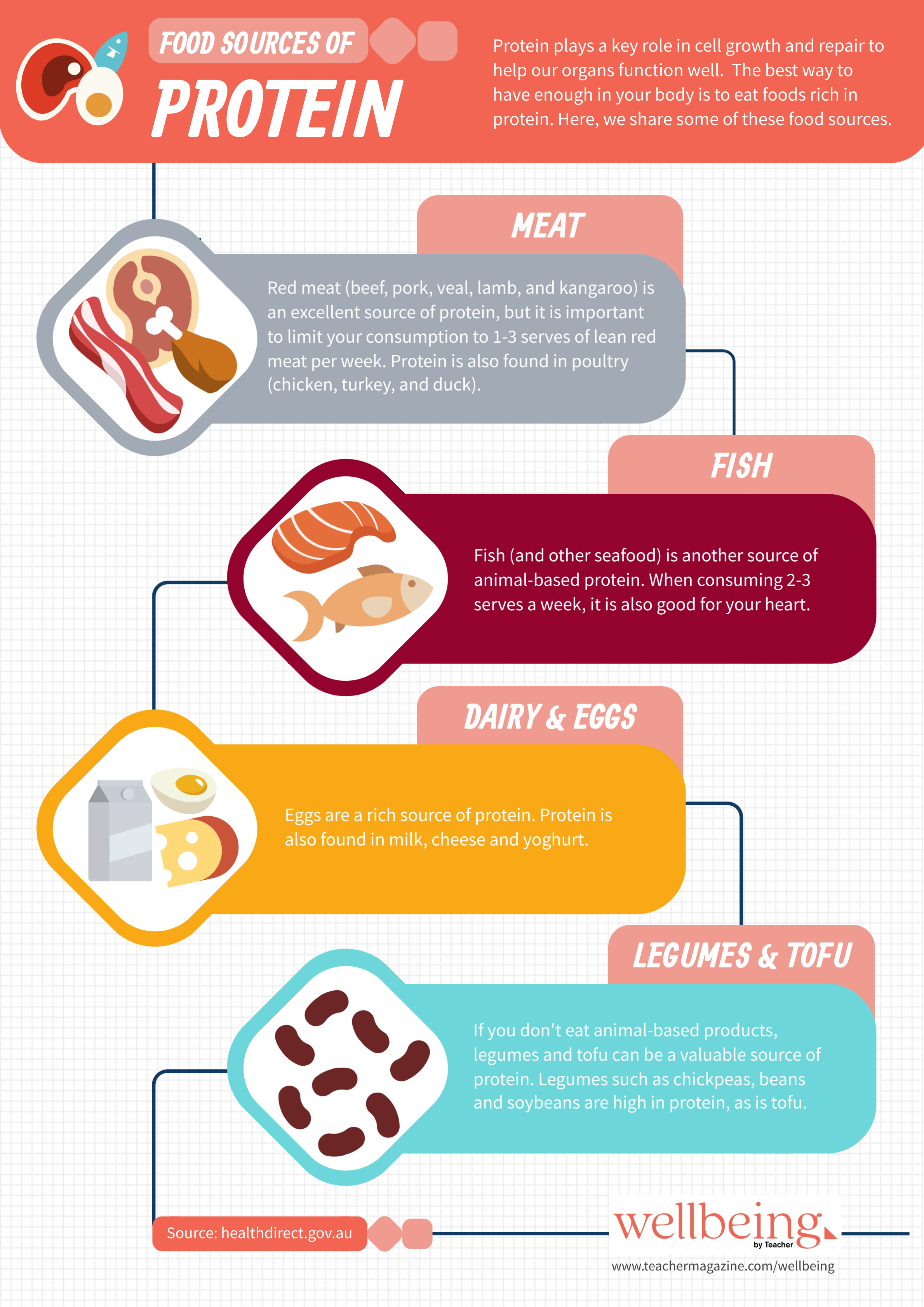 FOOD SOURCES OF
PROTEIN

Protein plays a key role in cell growth and repair to help our organs function well. The best way to have enough in your body is to eat foods rich in protein. Here, we share some of these food sources.

MEAT

Red meat (beef, pork, veal, lamb, and kangaroo) is an excellent source of protein, but it is important to limit your consumption to 1-3 serves of lean red meat per week. Protein is also found in poultry (chicken, turkey, and duck).

FISH

Fish (and other seafood) is another source of animal-based protein. When consuming 2-3 serves a week, it is also good for your heart.

DAIRY & EGGS

Eggs are a rich source of protein. Protein is also found in milk, cheese and yoghurt.

LEGUMES & TOFU

If you don't eat animal-based products, legumes and tofu can be a valuable source of protein. Legumes such as chickpeas, beans and soybeans are high in protein, as is tofu.

Source: healthdirect.gov.au

wellbeing
by Teacher
www.teachermagazine.com/wellbeing