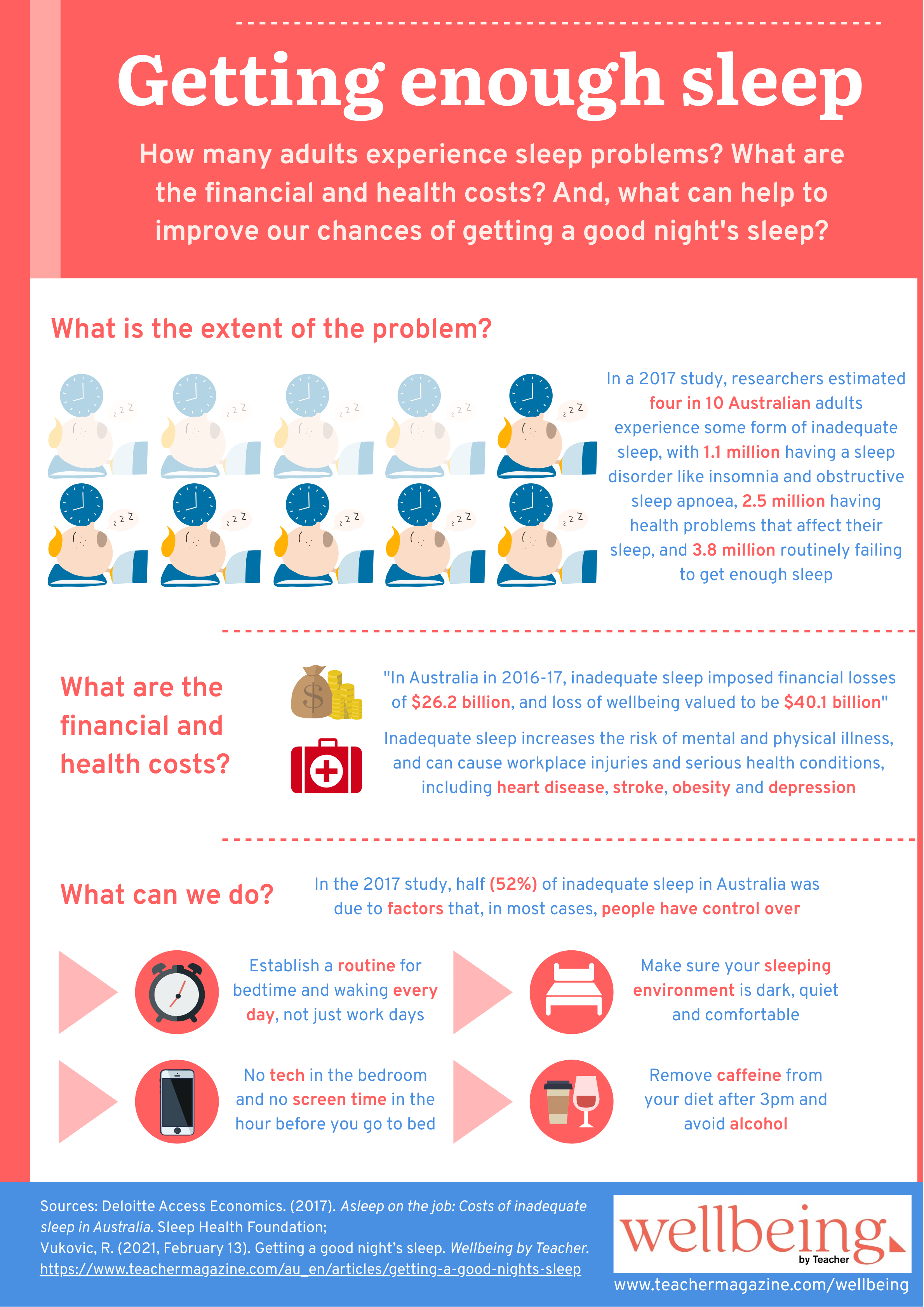 Getting enough sleep

How many adults experience sleep problems? What are the financial and health costs? And, what can help to improve our chances of getting a good night's sleep?

What is the extent of the problem?

In a 2017 study, researchers estimated four in 10 Australian adults experience some form of inadequate sleep, with 1.1 million having a sleep disorder like insomnia and obstructive sleep apnoea, 2.5 million having health problems that affect their sleep, and 3.8 million routinely failing to get enough sleep

What are the financial and health costs?

"In Australia in 2016-17, inadequate sleep imposed financial losses of $26.2 billion, and loss of wellbeing valued to be $40.1 billion"

Inadequate sleep increases the risk of mental and physical illness, and can cause workplace injuries and serious health conditions, including heart disease, stroke, obesity and depression

What can we do?

In the 2017 study, half (52%) of inadequate sleep in Australia was due to factors that, in most cases, people have control over

Establish a routine for bedtime and waking every day, not just work days

Make sure your sleeping environment is dark, quiet and comfortable

No tech in the bedroom and no screen time in the hour before you go to bed

Remove caffeine from your diet after 3pm and avoid alcohol

Sources: Deloitte Access Economics. (2017). Asleep on the job: Costs of inadequate sleep in Australia. Sleep Health Foundation;
Vukovic, R. (2021, February 13). Getting a good night's sleep. Wellbeing by Teacher.
https://www.teachermagazine.com/au_en/articles/getting-a-good-nights-sleep

wellbeing
by Teacher
www.teachermagazine.com/wellbeing