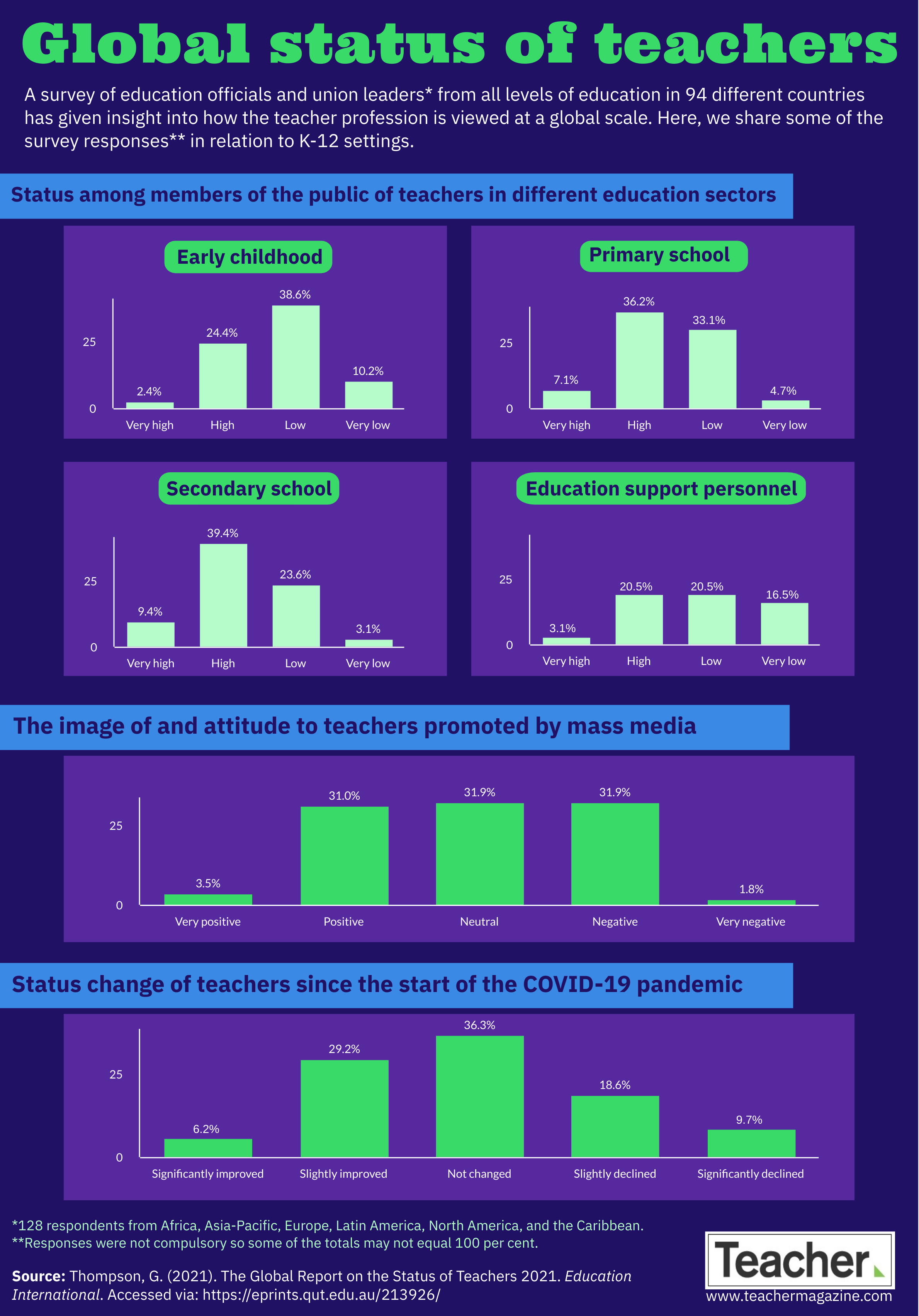 Global status of teachers

A survey of education officials and union leaders* from all levels of education in 94 different countries has given insight into how the teacher profession is viewed at a global scale. Here, we share some of the survey responses** in relation to K-12 settings.

Status among members of the public of teachers in different education sectors

Early childhood

25
0
2.4%
24.4%
38.6%
10.2%
Very high
High
Low
Very low

Primary school

25
0
7.1%
36.2%
33.1%
4.7%
Very high
High
Low
Very low

Secondary school

25
0
9.4%
39.4%
23.6%
3.1%
Very high
High
Low
Very low

Education support personnel

25
0
3.1%
20.5%
20.5%
16.5%
Very high
High
Low
Very low

The image of and attitude to teachers promoted by mass media

25
0
3.5%
31.0%
31.9%
31.9%
1.8%
Very positive
Positive
Neutral
Negative
Very negative

Status change of teachers since the start of the COVID-19 pandemic

25
0
6.2%
29.2%
36.3%
18.6%
9.7%
Significantly improved
Slightly improved
Not changed
Slightly declined
Significantly declined

*128 respondents from Africa, Asia-Pacific, Europe, Latin America, North America, and the Caribbean.
**Responses were not compulsory so some of the totals may not equal 100 per cent.

Source: Thompson, G. (2021). The Global Report on the Status of Teachers 2021. Education International. Accessed via: https://eprints.qut.edu.au/213926/

Teacher
www.teachermagazine.com