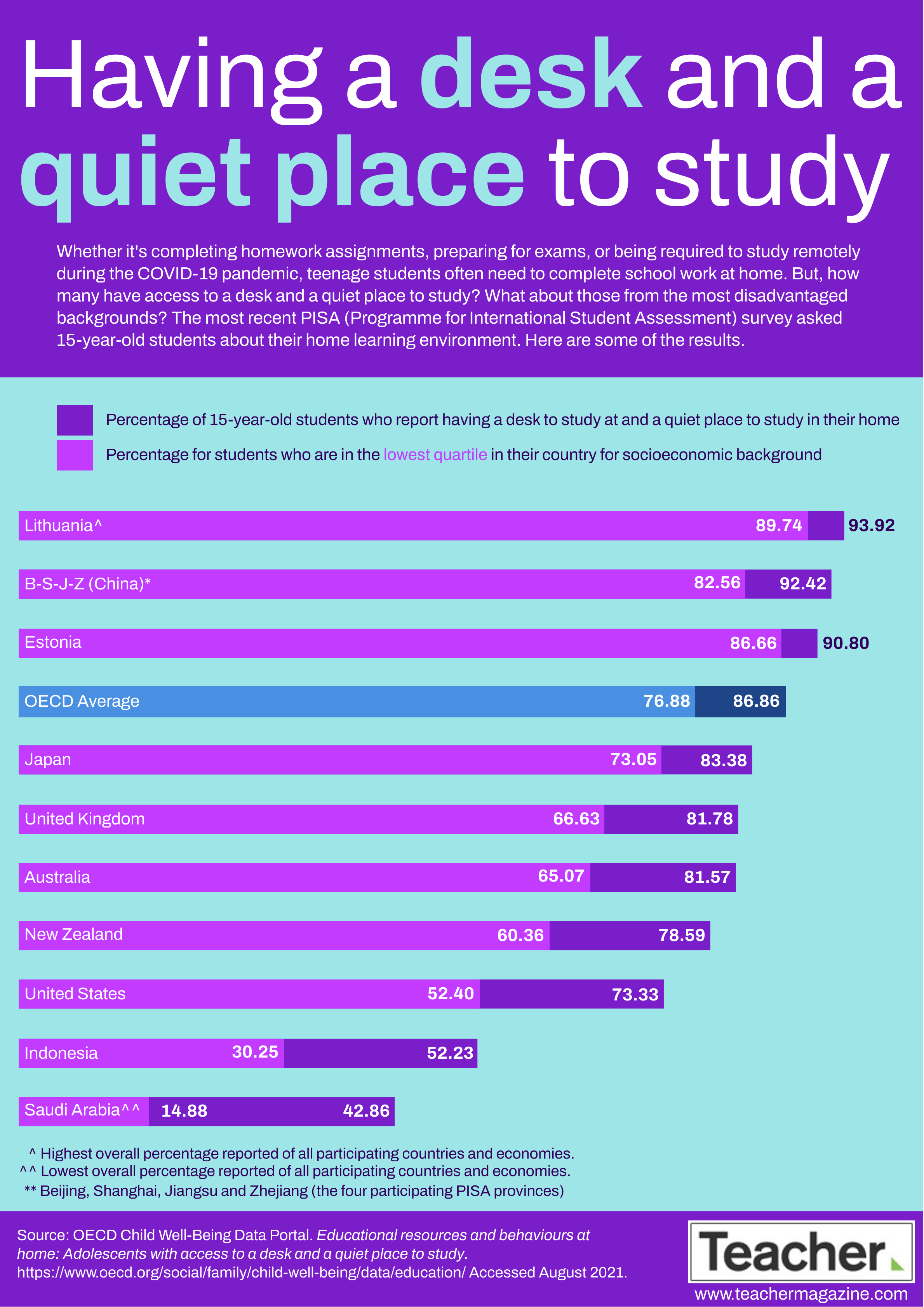 Having a desk and a quiet place to study

Whether it's completing homework assignments, preparing for exams, or being required to study remotely during the COVID-19 pandemic, teenage students often need to complete school work at home. But, how many have access to a desk and a quiet place to study? What about those from the most disadvantaged backgrounds? The most recent PISA (Programme for International Student Assessment) survey asked 15-year-old students about their home learning environment. Here are some of the results.

Percentage of 15-year-old students who report having a desk to study at and a quiet place to study in their home

Percentage for students who are in the lowest quartile in their country for socioeconomic background

Lithuania^ 89.74 93.92

B-S-J-Z (China)* 82.56 92.42

Estonia 86.66 90.80

OECD Average 76.88 86.86

Japan 73.05 83.38

United Kingdom 66.63 81.78

Australia 65.07 81.57

New Zealand 60.36 78.59

United States 52.40 73.33

Indonesia 30.25 52.23

Saudi Arabia^^ 14.88 42.86

^ Highest overall percentage reported of all participating countries and economies.
^^ Lowest overall percentage reported of all participating countries and economies.
** Beijing, Shanghai, Jiangsu and Zhejiang (the four participating PISA provinces)

Source: OECD Child Well-Being Data Portal. Educational resources and behaviours at home: Adolescents with access to a desk and a quiet place to study. https://www.oecd.org/social/family/child-well-being/data/education/ Accessed August 2021.

Teacher
www.teachermagazine.com