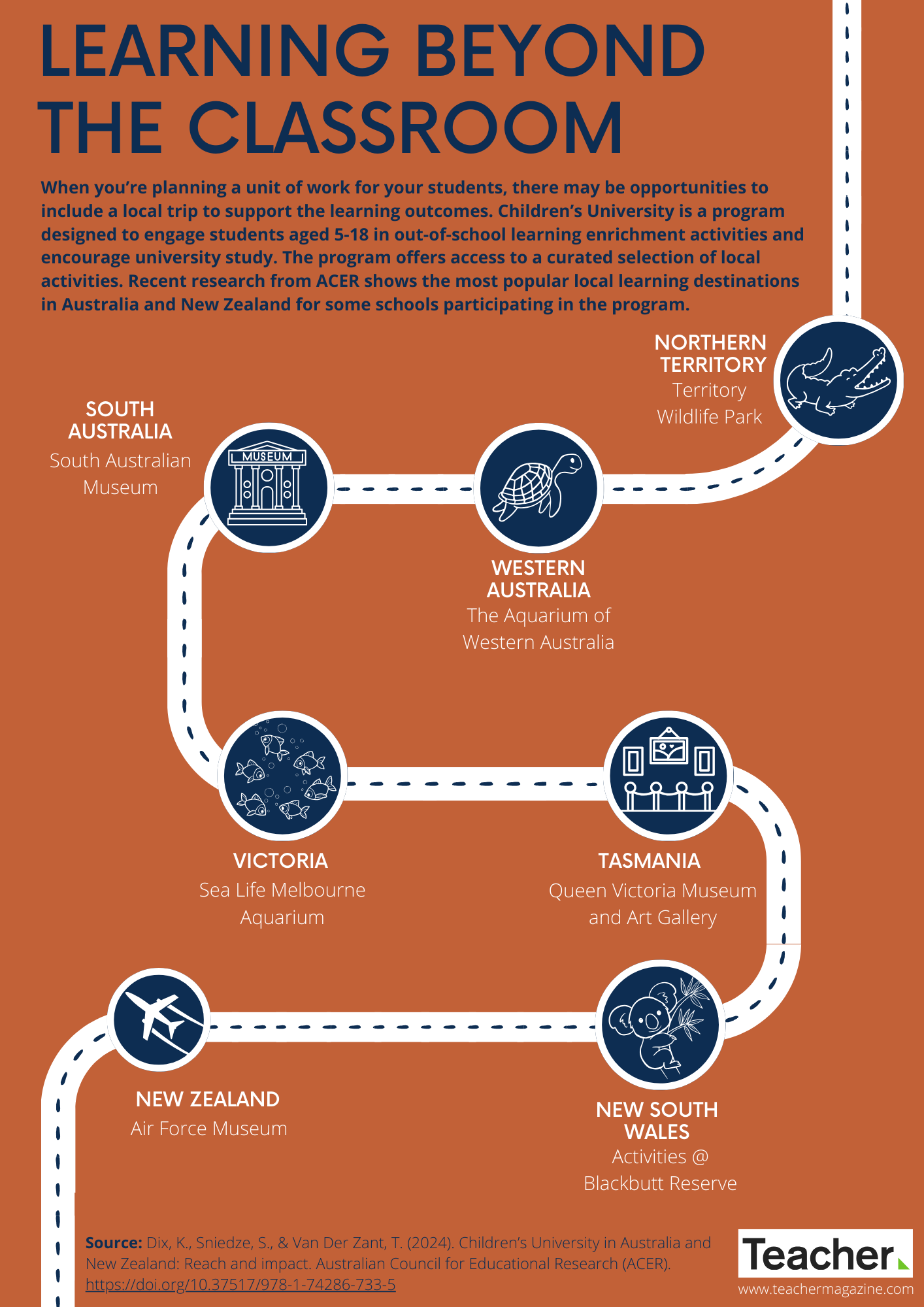 LEARNING BEYOND THE CLASSROOM

When you're planning a unit of work for your students, there may be opportunities to include a local trip to support the learning outcomes. Children's University is a program designed to engage students aged 5-18 in out-of-school learning enrichment activities and encourage university study. The program offers access to a curated selection of local activities. Recent research from ACER shows the most popular local learning destinations in Australia and New Zealand for some schools participating in the program.

NORTHERN TERRITORY
Territory Wildlife Park

SOUTH AUSTRALIA
South Australian Museum

MUSEUM

WESTERN AUSTRALIA
The Aquarium of Western Australia

VICTORIA
Sea Life Melbourne Aquarium

TASMANIA
Queen Victoria Museum and Art Gallery

NEW ZEALAND
Air Force Museum

NEW SOUTH WALES
Activities @ Blackbutt Reserve

Source: Dix, K., Sniedze, S., & Van Der Zant, T. (2024). Children's University in Australia and New Zealand: Reach and impact. Australian Council for Educational Research (ACER). https://doi.org/10.37517/978-1-74286-733-5

Teacher
www.teachermagazine.com