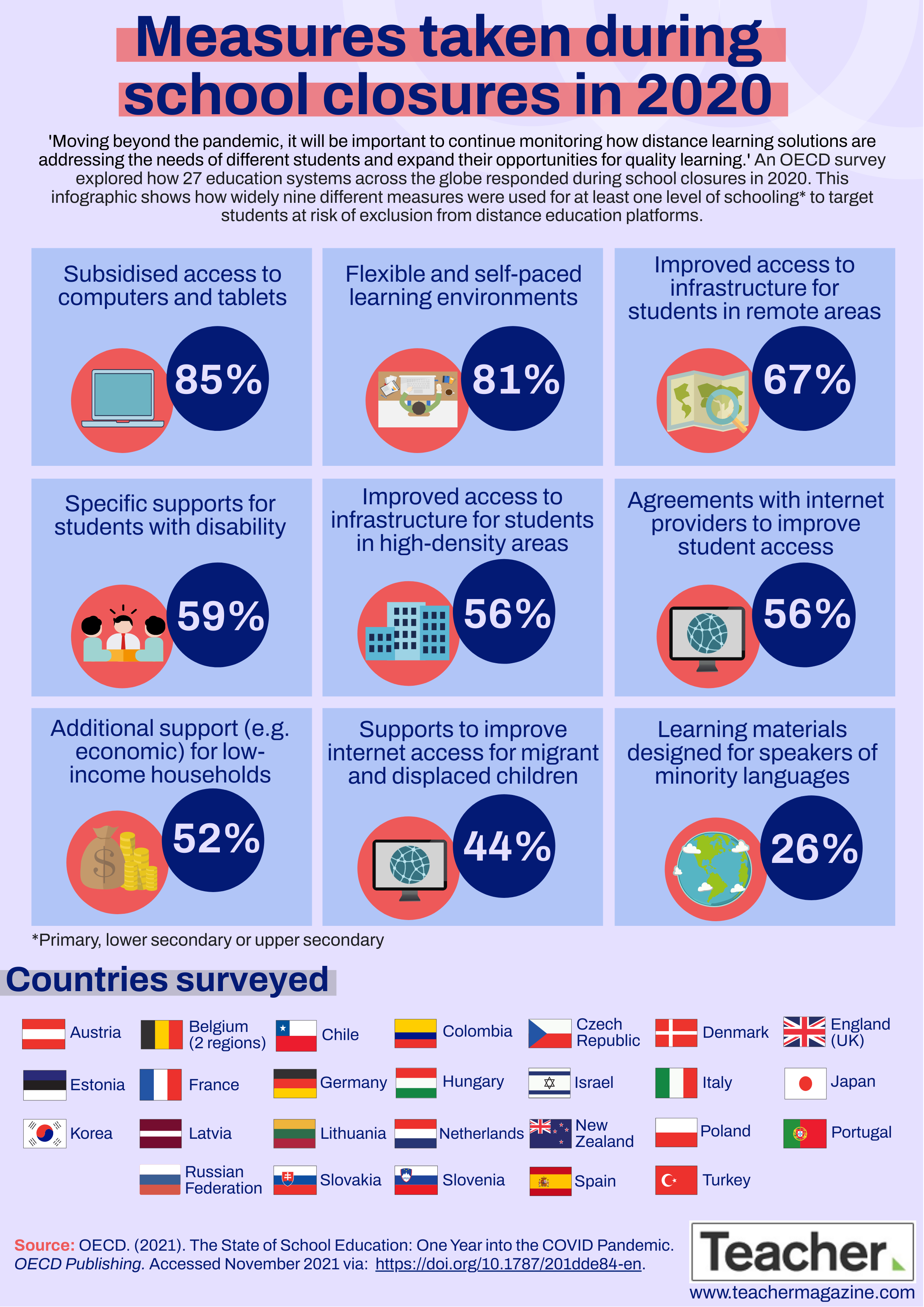 Measures taken during school closures in 2020

'Moving beyond the pandemic, it will be important to continue monitoring how distance learning solutions are addressing the needs of different students and expand their opportunities for quality learning.' An OECD survey explored how 27 education systems across the globe responded during school closures in 2020. This infographic shows how widely nine different measures were used for at least one level of schooling* to target students at risk of exclusion from distance education platforms.

Subsidised access to computers and tablets
85%

Flexible and self-paced learning environments
81%

Improved access to infrastructure for students in remote areas
67%

Specific supports for students with disability
59%

Improved access to infrastructure for students in high-density areas
56%

Agreements with internet providers to improve student access
56%

Additional support (e.g. economic) for low-income households
52%

Supports to improve internet access for migrant and displaced children
44%

Learning materials designed for speakers of minority languages
26%

*Primary, lower secondary or upper secondary

Countries surveyed

Austria
Belgium (2 regions)
Chile
Colombia
Czech Republic
Denmark
England (UK)
Estonia
France
Germany
Hungary
Israel
Italy
Japan
Korea
Latvia
Lithuania
Netherlands
New Zealand
Poland
Portugal
Russian Federation
Slovakia
Slovenia
Spain
Turkey

Source: OECD. (2021). The State of School Education: One Year into the COVID Pandemic. OECD Publishing. Accessed November 2021 via: https://doi.org/10.1787/201dde84-en.

Teacher
www.teachermagazine.com