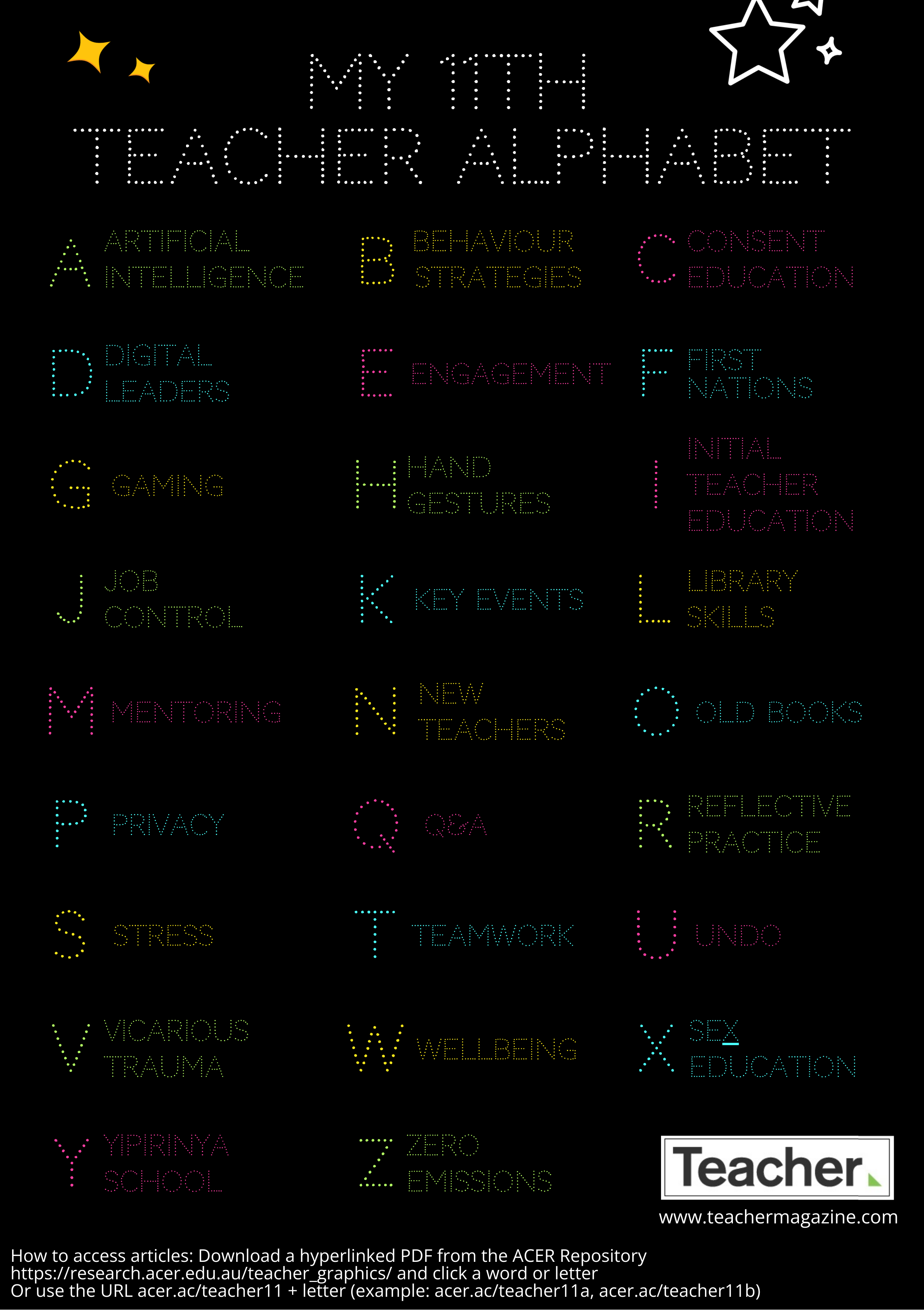 MY 11TH
TEACHER ALPHABET

A ARTIFICIAL INTELLIGENCE

B BEHAVIOUR STRATEGIES

C CONSENT EDUCATION

D DIGITAL LEADERS

E ENGAGEMENT

F FIRST NATIONS

G GAMING

H HAND GESTURES

I INITIAL TEACHER EDUCATION

J JOB CONTROL

K KEY EVENTS

L LIBRARY SKILLS

M MENTORING

N NEW TEACHERS

O OLD BOOKS

P PRIVACY

Q Q&A

R REFLECTIVE PRACTICE

S STRESS

T TEAMWORK

U UNDO

V VICARIOUS TRAUMA

W WELLBEING

X SEX EDUCATION

Y YIPIRINYA SCHOOL

Z ZERO EMISSIONS

Teacher
www.teachermagazine.com

How to access articles: Download a hyperlinked PDF from the ACER Repository https://research.acer.edu.au/teacher_graphics/ and click a word or letter
Or use the URL acer.ac/teacher11 + letter (example: acer.ac/teacher11a, acer.ac/teacher11b)