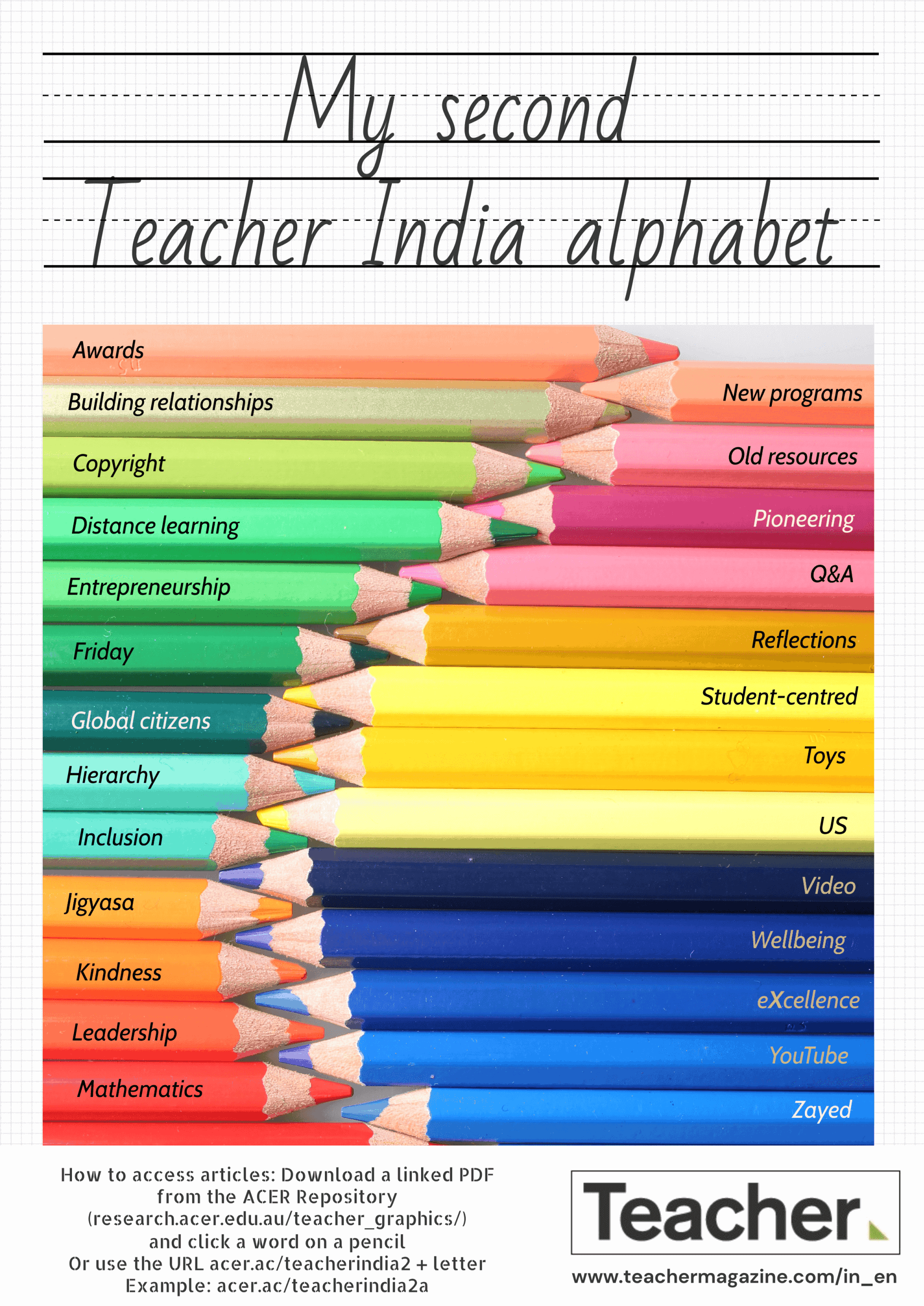 My second Teacher India alphabet

Awards
Building relationships
Copyright
Distance learning
Entrepreneurship
Friday
Global citizens
Hierarchy
Inclusion
Jigyasa
Kindness
Leadership
Mathematics

New programs
Old resources
Pioneering
Q&A
Reflections
Student-centred
Toys
US
Video
Wellbeing
eXcellence
YouTube
Zayed

How to access articles: Download a linked PDF from the ACER Repository (research.acer.edu.au/teacher_graphics/) and click a word on a pencil
Or use the URL acer.ac/teacherindia2 + letter
Example: acer.ac/teacherindia2a

Teacher
www.teachermagazine.com/in_en