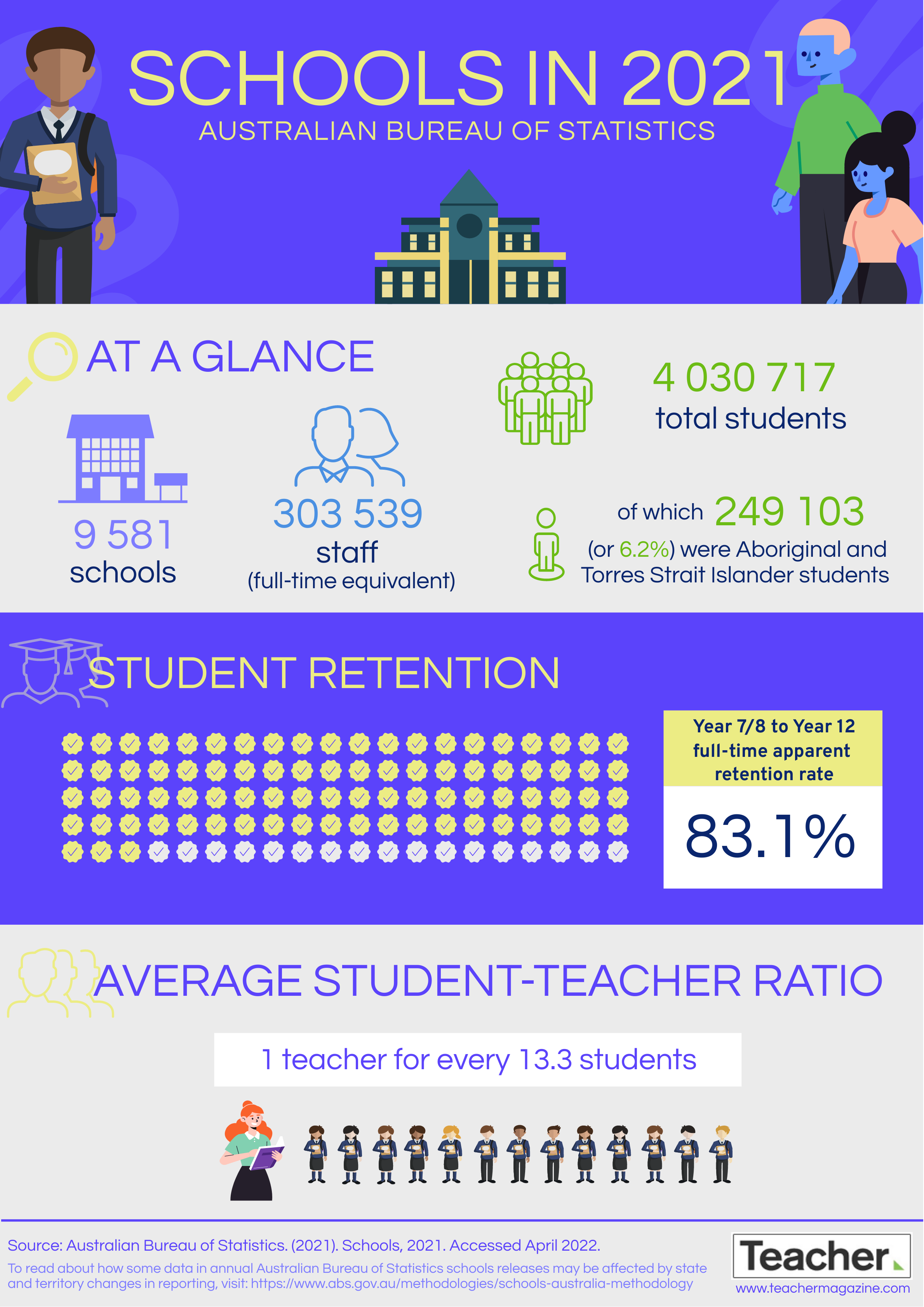 SCHOOLS IN 2021
AUSTRALIAN BUREAU OF STATISTICS

AT A GLANCE

9 581
schools

303 539
staff
(full-time equivalent)

4 030 717
total students

of which 249 103 (or 6.2%) were Aboriginal and Torres Strait Islander students

STUDENT RETENTION

Year 7/8 to Year 12 full-time apparent retention rate

83.1%

AVERAGE STUDENT-TEACHER RATIO

1 teacher for every 13.3 students

Source: Australian Bureau of Statistics. (2021). Schools, 2021. Accessed April 2022.
To read about how some data in annual Australian Bureau of Statistics schools releases may be affected by state and territory changes in reporting, visit: https://www.abs.gov.au/methodologies/schools-australia-methodology

Teacher
www.teachermagazine.com