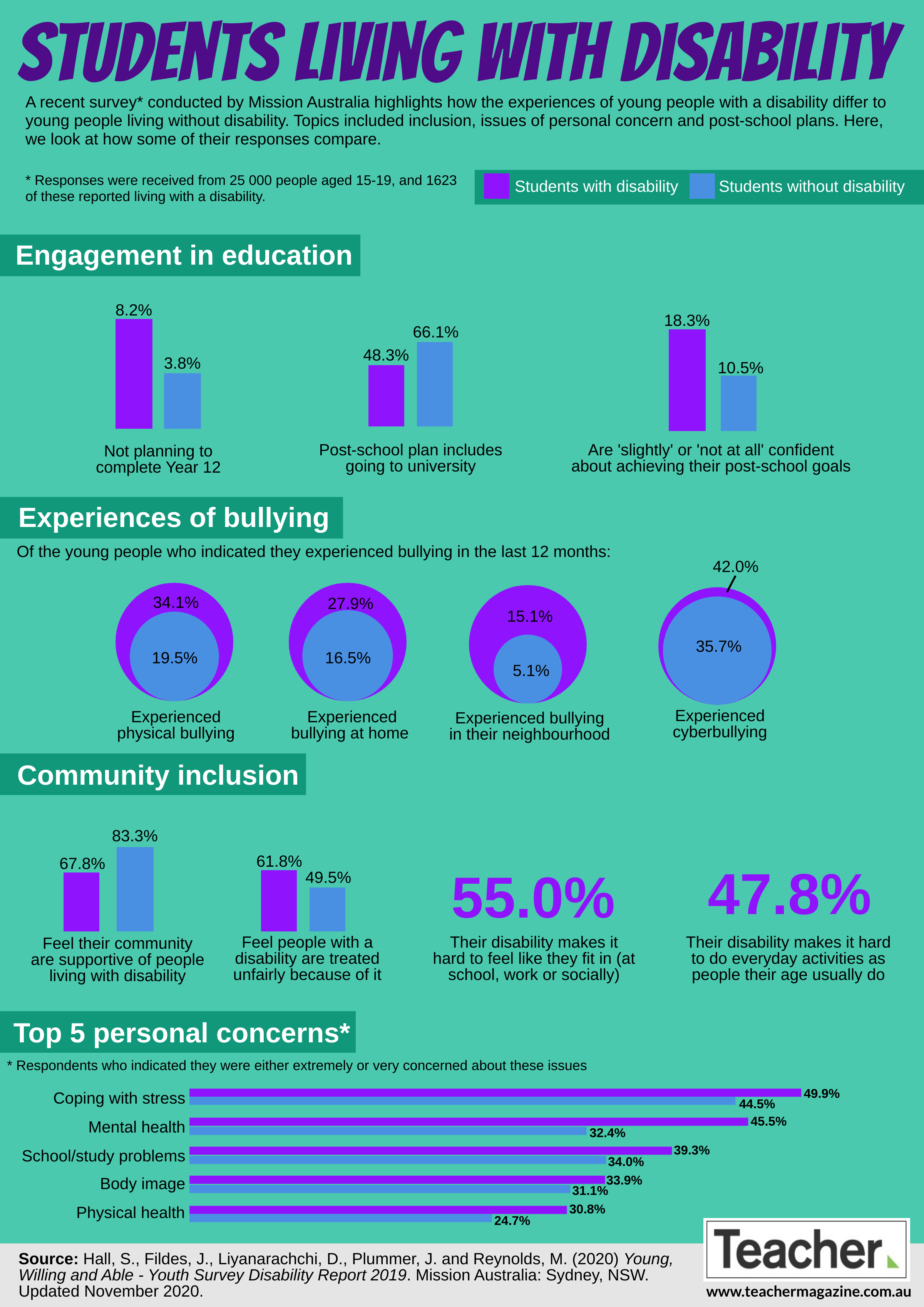 STUDENTS LIVING WITH DISABILITY

A recent survey* conducted by Mission Australia highlights how the experiences of young people with a disability differ to young people living without disability. Topics included inclusion, issues of personal concern and post-school plans. Here, we look at how some of their responses compare.

* Responses were received from 25 000 people aged 15-19, and 1623 of these reported living with a disability.

Students with disability Students without disability

Engagement in education

8.2% 3.8%
Not planning to complete Year 12

48.3% 66.1%
Post-school plan includes going to university

18.3% 10.5%
Are 'slightly' or 'not at all' confident about achieving their post-school goals

Experiences of bullying

Of the young people who indicated they experienced bullying in the last 12 months:

34.1% 19.5%
Experienced physical bullying

27.9% 16.5%
Experienced bullying at home

15.1% 5.1%
Experienced bullying in their neighbourhood

42.0% 35.7%
Experienced cyberbullying

Community inclusion

67.8% 83.3%
Feel their community are supportive of people living with disability

61.8% 49.5%
Feel people with a disability are treated unfairly because of it

55.0%
Their disability makes it hard to feel like they fit in (at school, work or socially)

47.8%
Their disability makes it hard to do everyday activities as people their age usually do

Top 5 personal concerns*

* Respondents who indicated they were either extremely or very concerned about these issues

Coping with stress 49.9% 44.5%
Mental health 45.5% 32.4%
School/study problems 39.3% 34.0%
Body image 33.9% 31.1%
Physical health 30.8% 24.7%

Source: Hall, S., Fildes, J., Liyanarachchi, D., Plummer, J. and Reynolds, M. (2020) Young, Willing and Able - Youth Survey Disability Report 2019. Mission Australia: Sydney, NSW. Updated November 2020.

Teacher
www.teachermagazine.com.au