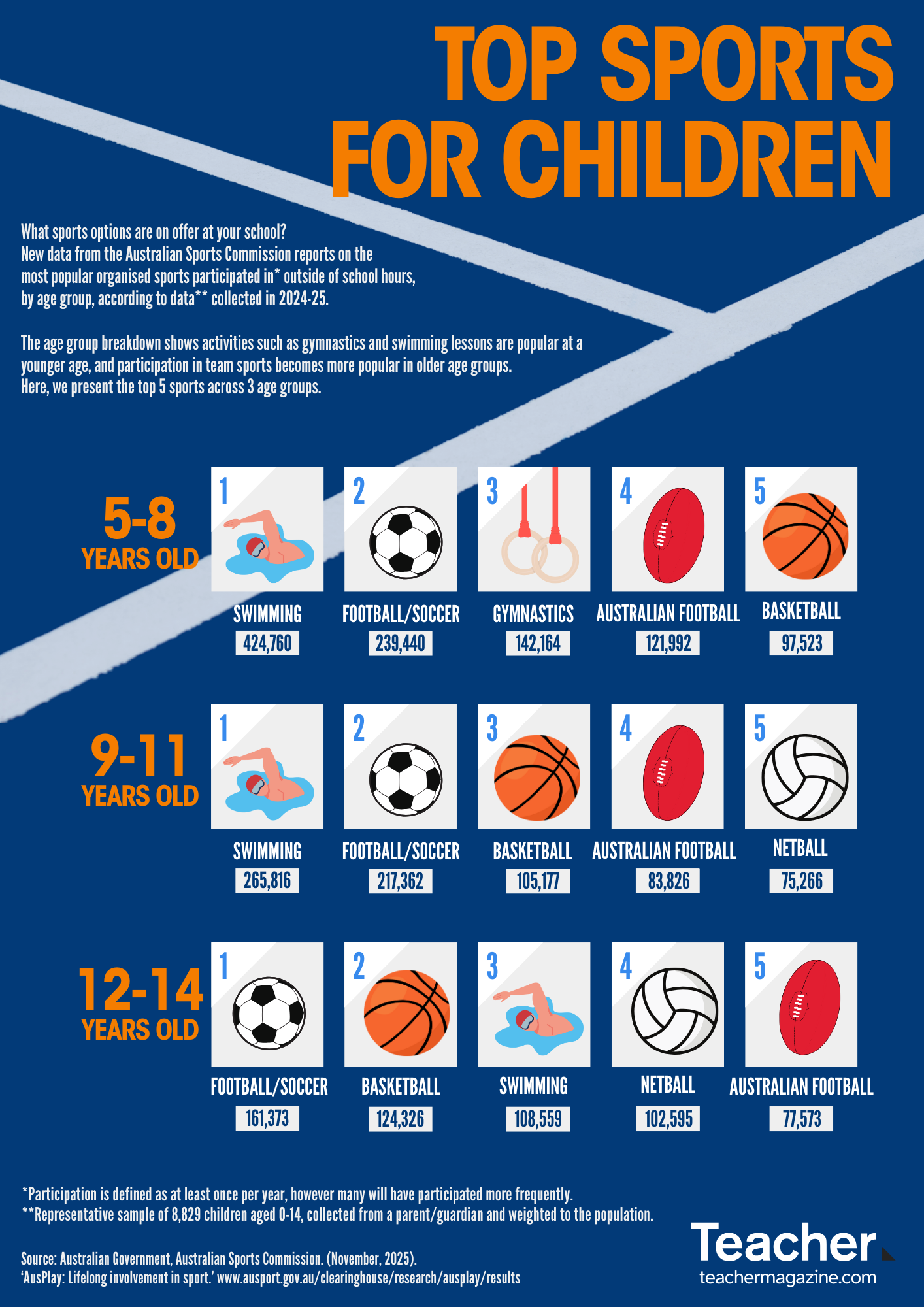 TOP SPORTS FOR CHILDREN

What sports options are on offer at your school? New data from the Australian Sports Commission reports on the most popular organised sports participated in* outside of school hours, by age group, according to data** collected in 2024-25.

The age group breakdown shows activities such as gymnastics and swimming lessons are popular at a younger age, and participation in team sports becomes more popular in older age groups. Here, we present the top 5 sports across 3 age groups.

5-8 YEARS OLD

1 SWIMMING 424,760
2 FOOTBALL/SOCCER 239,440
3 GYMNASTICS 142,164
4 AUSTRALIAN FOOTBALL 121,992
5 BASKETBALL 97,523

9-11 YEARS OLD

1 SWIMMING 265,816
2 FOOTBALL/SOCCER 217,362
3 BASKETBALL 105,177
4 AUSTRALIAN FOOTBALL 83,826
5 NETBALL 75,266

12-14 YEARS OLD

1 FOOTBALL/SOCCER 161,373
2 BASKETBALL 124,326
3 SWIMMING 108,559
4 NETBALL 102,595
5 AUSTRALIAN FOOTBALL 77,573

*Participation is defined as at least once per year, however many will have participated more frequently.
**Representative sample of 8,829 children aged 0-14, collected from a parent/guardian and weighted to the population.

Source: Australian Government, Australian Sports Commission. (November, 2025). 'AusPlay: Lifelong involvement in sport.' www.ausport.gov.au/clearinghouse/research/ausplay/results

Teacher
teachermagazine.com