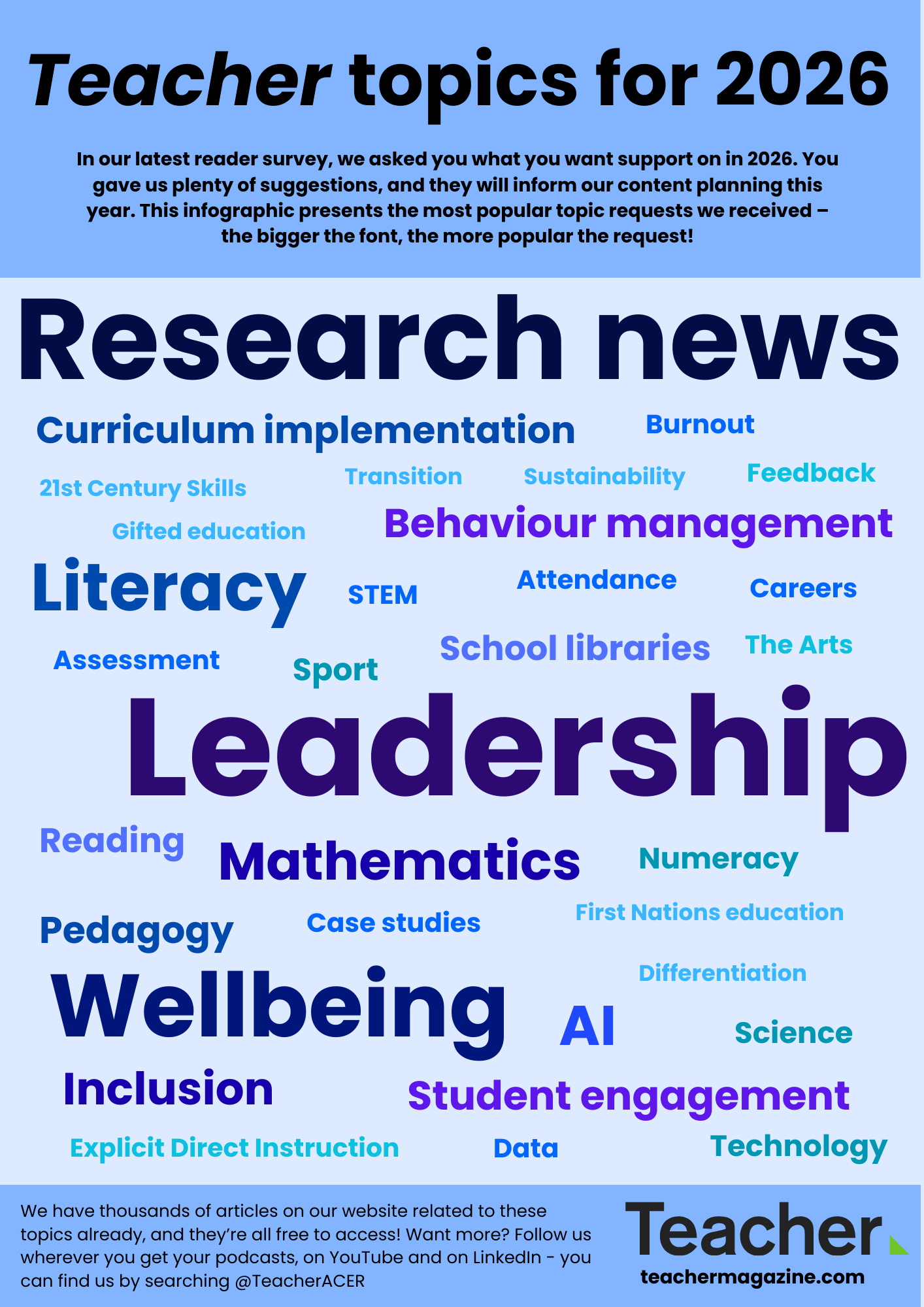 Teacher topics for 2026

In our latest reader survey, we asked you what you want support on in 2026. You gave us plenty of suggestions, and they will inform our content planning this year. This infographic presents the most popular topic requests we received – the bigger the font, the more popular the request!

Research news

Curriculum implementation

Burnout

21st Century Skills

Transition

Sustainability

Feedback

Gifted education

Behaviour management

Literacy

STEM

Attendance

Careers

Assessment

Sport

School libraries

The Arts

Leadership

Reading

Mathematics

Numeracy

Pedagogy

Case studies

First Nations education

Differentiation

Wellbeing

AI

Science

Inclusion

Student engagement

Explicit Direct Instruction

Data

Technology

We have thousands of articles on our website related to these topics already, and they're all free to access! Want more? Follow us wherever you get your podcasts, on YouTube and on LinkedIn - you can find us by searching @TeacherACER

Teacher
teachermagazine.com