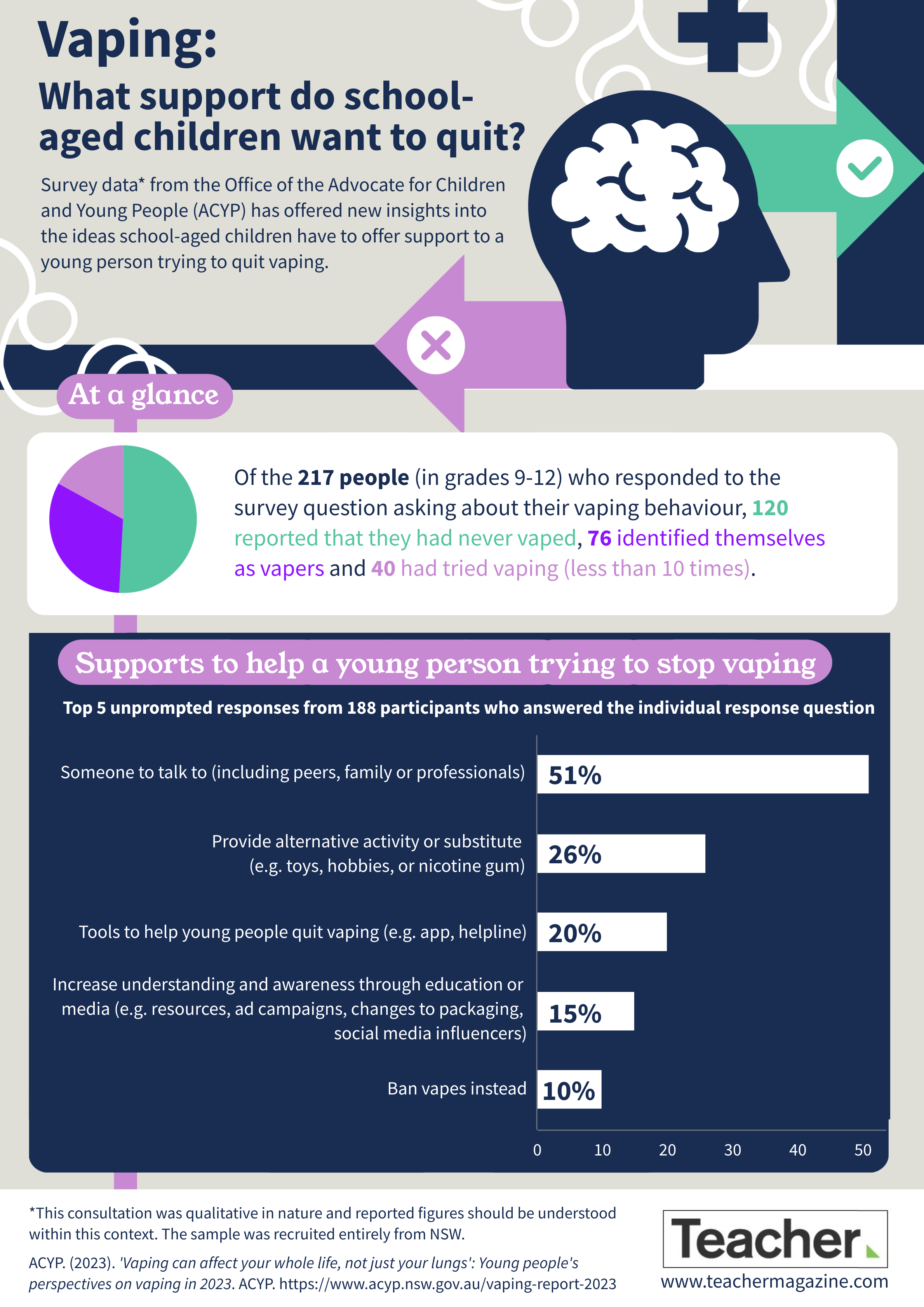 Vaping:

What support do school-aged children want to quit?

Survey data* from the Office of the Advocate for Children and Young People (ACYP) has offered new insights into the ideas school-aged children have to offer support to a young person trying to quit vaping.

At a glance

Of the 217 people (in grades 9-12) who responded to the survey question asking about their vaping behaviour, 120 reported that they had never vaped, 76 identified themselves as vapers and 40 had tried vaping (less than 10 times).

Supports to help a young person trying to stop vaping

Top 5 unprompted responses from 188 participants who answered the individual response question

Someone to talk to (including peers, family or professionals) 51%

Provide alternative activity or substitute (e.g. toys, hobbies, or nicotine gum) 26%

Tools to help young people quit vaping (e.g. app, helpline) 20%

Increase understanding and awareness through education or media (e.g. resources, ad campaigns, changes to packaging, social media influencers) 15%

Ban vapes instead 10%

0 10 20 30 40 50

*This consultation was qualitative in nature and reported figures should be understood within this context. The sample was recruited entirely from NSW.

ACYP. (2023). 'Vaping can affect your whole life, not just your lungs': Young people's perspectives on vaping in 2023. ACYP. https://www.acyp.nsw.gov.au/vaping-report-2023

Teacher

www.teachermagazine.com