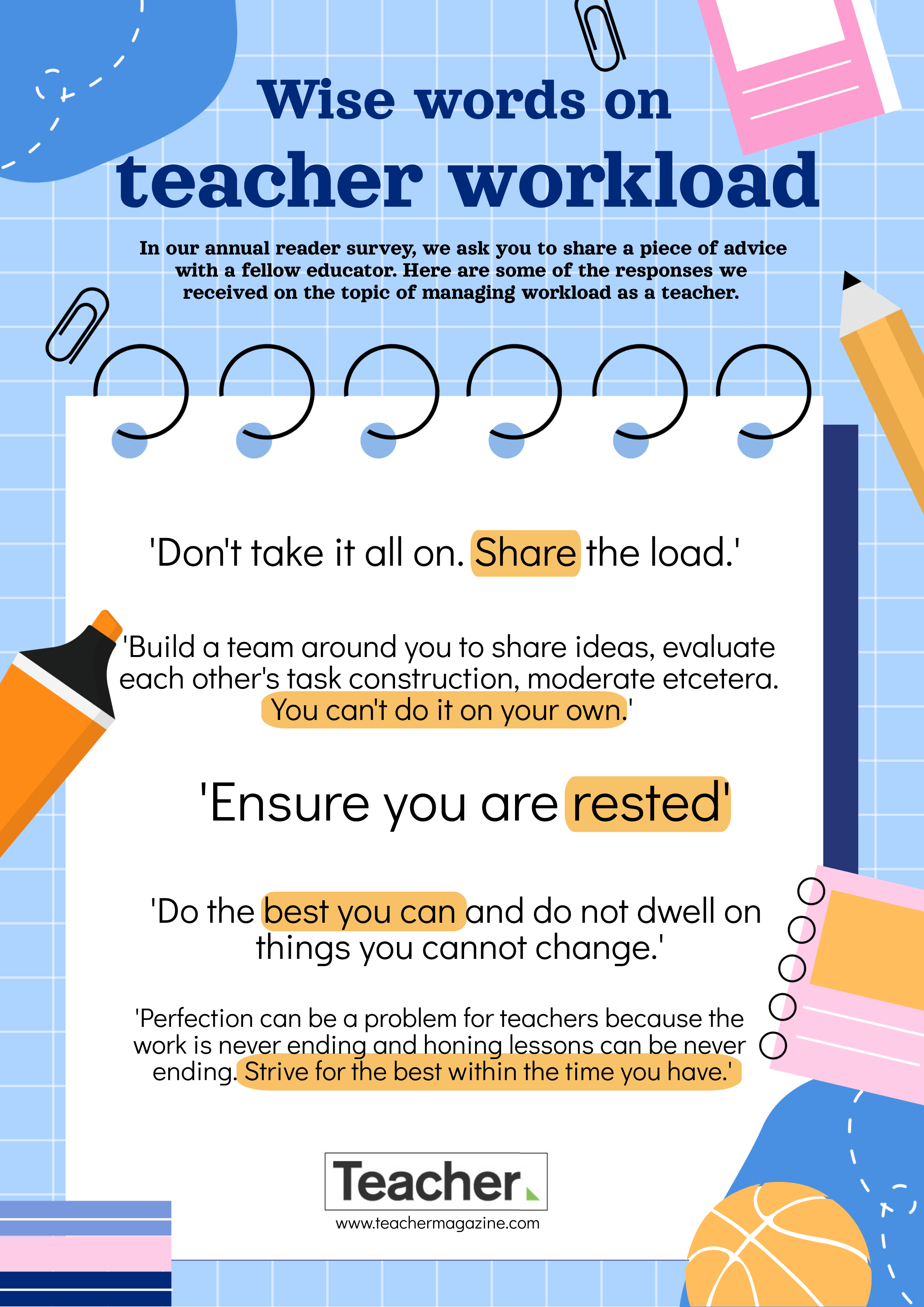 Wise words on
teacher workload

In our annual reader survey, we ask you to share a piece of advice with a fellow educator. Here are some of the responses we received on the topic of managing workload as a teacher.

'Don't take it all on. Share the load.'

'Build a team around you to share ideas, evaluate each other's task construction, moderate etcetera. You can't do it on your own.'

'Ensure you are rested'

'Do the best you can and do not dwell on things you cannot change.'

'Perfection can be a problem for teachers because the work is never ending and honing lessons can be never ending. Strive for the best within the time you have.'

Teacher

www.teachermagazine.com