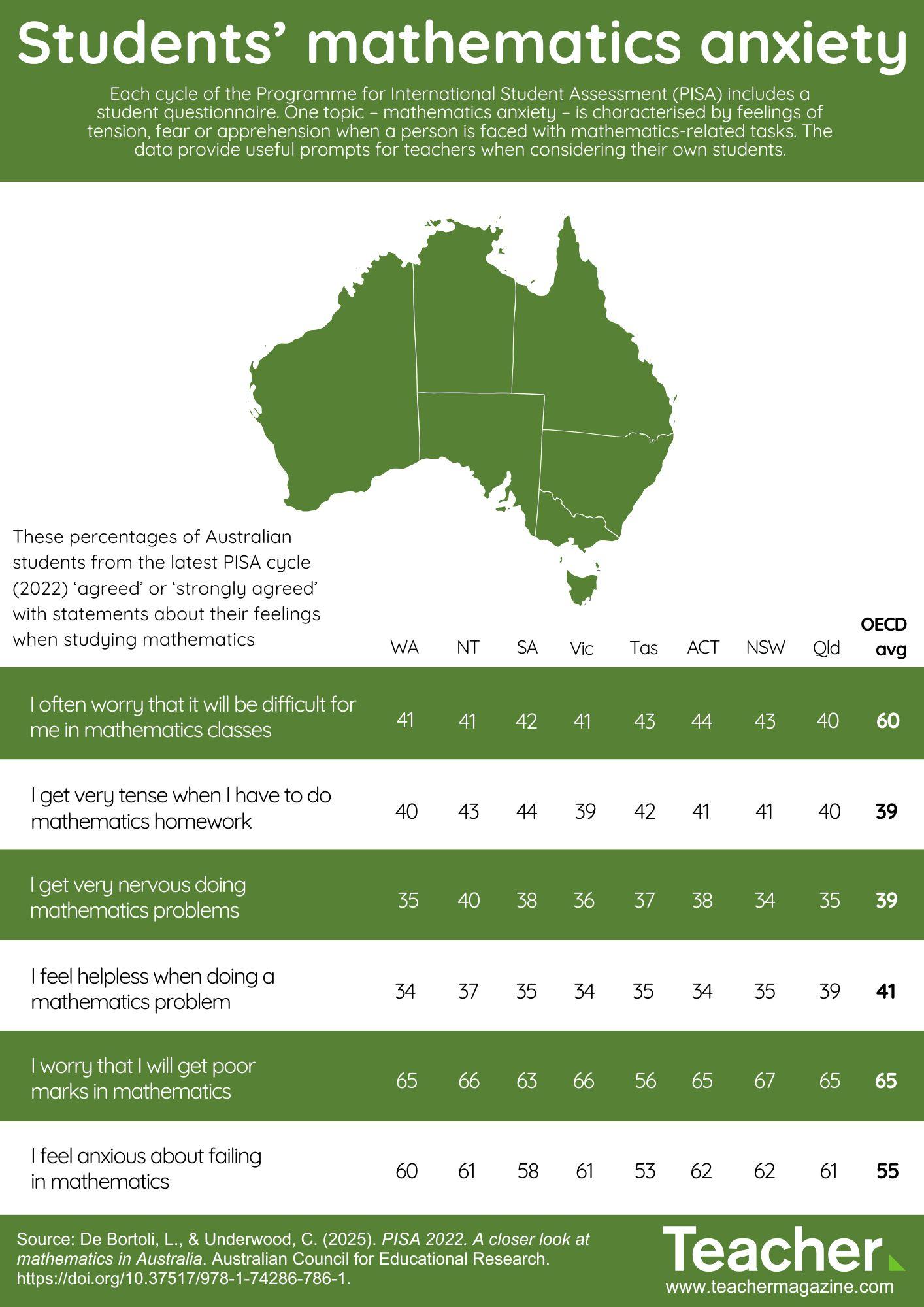 Students' mathematics anxiety

Each cycle of the Programme for International Student Assessment (PISA) includes a student questionnaire. One topic – mathematics anxiety – is characterised by feelings of tension, fear or apprehension when a person is faced with mathematics-related tasks. The data provide useful prompts for teachers when considering their own students.

These percentages of Australian students from the latest PISA cycle (2022) 'agreed' or 'strongly agreed' with statements about their feelings when studying mathematics

| | WA | NT | SA | Vic | Tas | ACT | NSW | Qld | OECD avg |
|---|---|---|---|---|---|---|---|---|---|
| I often worry that it will be difficult for me in mathematics classes | 41 | 41 | 42 | 41 | 43 | 44 | 43 | 40 | 60 |
| I get very tense when I have to do mathematics homework | 40 | 43 | 44 | 39 | 42 | 41 | 41 | 40 | 39 |
| I get very nervous doing mathematics problems | 35 | 40 | 38 | 36 | 37 | 38 | 34 | 35 | 39 |
| I feel helpless when doing a mathematics problem | 34 | 37 | 35 | 34 | 35 | 34 | 35 | 39 | 41 |
| I worry that I will get poor marks in mathematics | 65 | 66 | 63 | 66 | 56 | 65 | 67 | 65 | 65 |
| I feel anxious about failing in mathematics | 60 | 61 | 58 | 61 | 53 | 62 | 62 | 61 | 55 |

Source: De Bortoli, L., & Underwood, C. (2025). PISA 2022. A closer look at mathematics in Australia. Australian Council for Educational Research. https://doi.org/10.37517/978-1-74286-786-1.

Teacher
www.teachermagazine.com