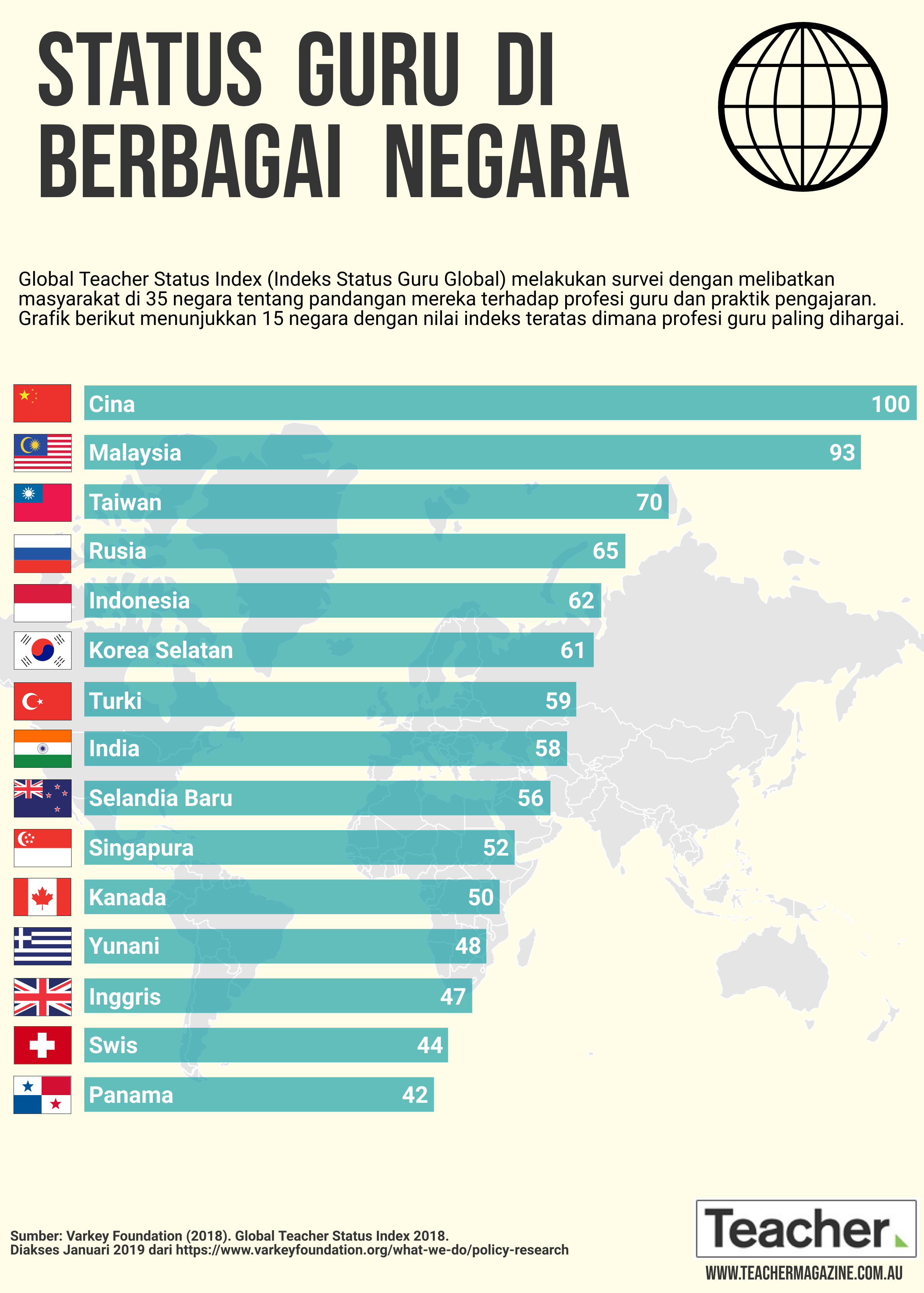 STATUS GURU DI BERBAGAI NEGARA

Global Teacher Status Index (Indeks Status Guru Global) melakukan survei dengan melibatkan masyarakat di 35 negara tentang pandangan mereka terhadap profesi guru dan praktik pengajaran. Grafik berikut menunjukkan 15 negara dengan nilai indeks teratas dimana profesi guru paling dihargai.

Cina 100
Malaysia 93
Taiwan 70
Rusia 65
Indonesia 62
Korea Selatan 61
Turki 59
India 58
Selandia Baru 56
Singapura 52
Kanada 50
Yunani 48
Inggris 47
Swis 44
Panama 42

Sumber: Varkey Foundation (2018). Global Teacher Status Index 2018.
Diakses Januari 2019 dari https://www.varkeyfoundation.org/what-we-do/policy-research

Teacher
WWW.TEACHERMAGAZINE.COM.AU