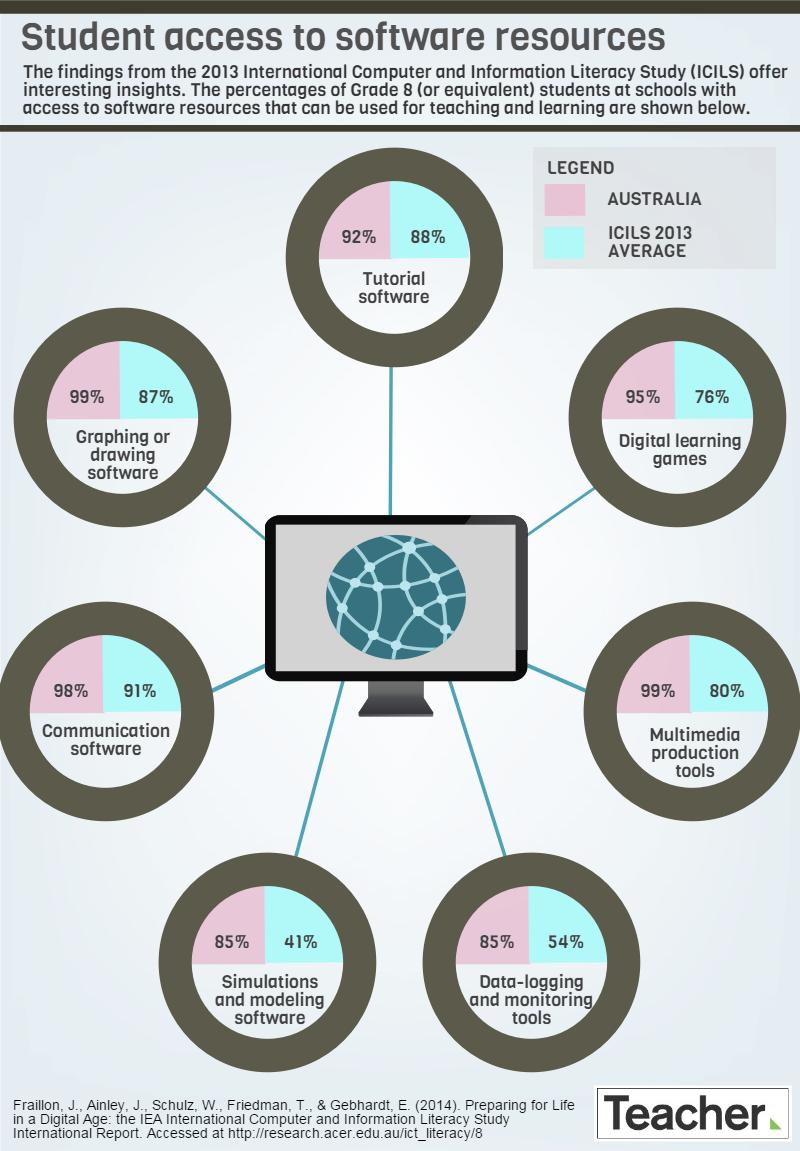 Student access to software resources

The findings from the 2013 International Computer and Information Literacy Study (ICILS) offer interesting insights. The percentages of Grade 8 (or equivalent) students at schools with access to software resources that can be used for teaching and learning are shown below.

LEGEND
AUSTRALIA
ICILS 2013 AVERAGE

92% 88%
Tutorial software

99% 87%
Graphing or drawing software

95% 76%
Digital learning games

98% 91%
Communication software

99% 80%
Multimedia production tools

85% 41%
Simulations and modeling software

85% 54%
Data-logging and monitoring tools

Fraillon, J., Ainley, J., Schulz, W., Friedman, T., & Gebhardt, E. (2014). Preparing for Life in a Digital Age: the IEA International Computer and Information Literacy Study International Report. Accessed at http://research.acer.edu.au/ict_literacy/8

Teacher