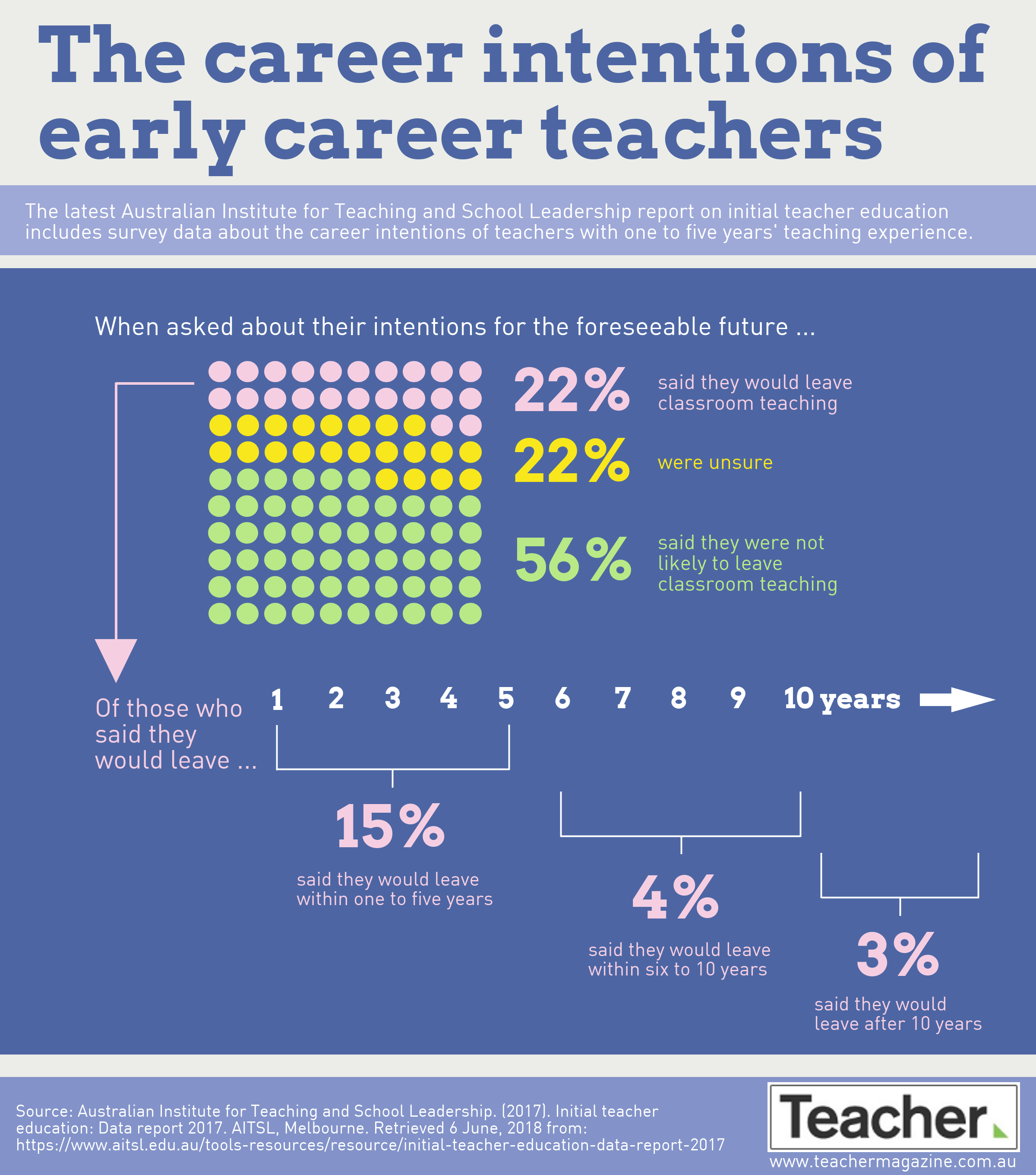 The career intentions of early career teachers

The latest Australian Institute for Teaching and School Leadership report on initial teacher education includes survey data about the career intentions of teachers with one to five years' teaching experience.

When asked about their intentions for the foreseeable future ...

22% said they would leave classroom teaching

22% were unsure

56% said they were not likely to leave classroom teaching

Of those who said they would leave ...

1 2 3 4 5 6 7 8 9 10 years

15% said they would leave within one to five years

4% said they would leave within six to 10 years

3% said they would leave after 10 years

Source: Australian Institute for Teaching and School Leadership. (2017). Initial teacher education: Data report 2017. AITSL, Melbourne. Retrieved 6 June, 2018 from: https://www.aitsl.edu.au/tools-resources/resource/initial-teacher-education-data-report-2017

Teacher
www.teachermagazine.com.au