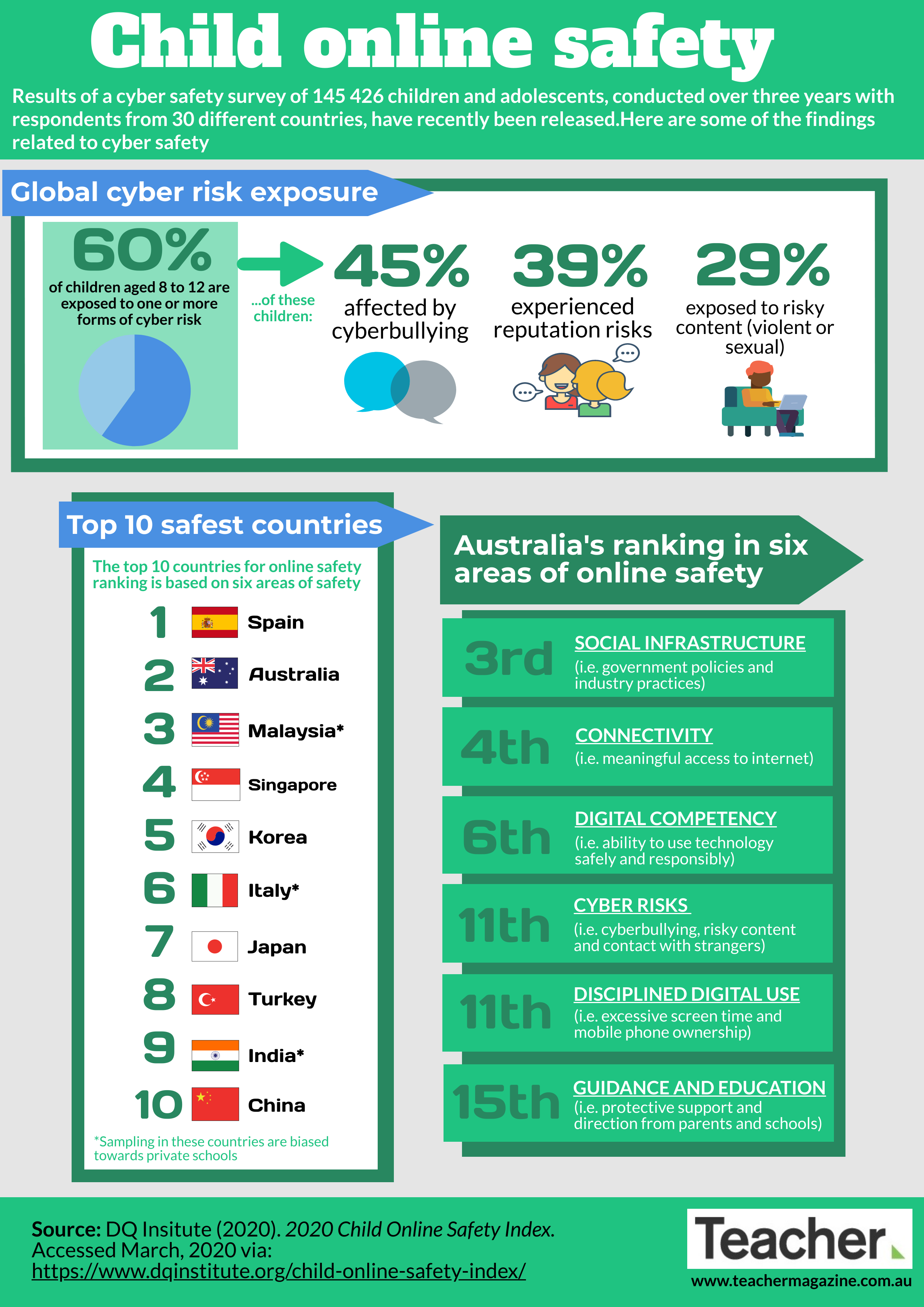 Child online safety

Results of a cyber safety survey of 145 426 children and adolescents, conducted over three years with respondents from 30 different countries, have recently been released.Here are some of the findings related to cyber safety

Global cyber risk exposure

60%
of children aged 8 to 12 are exposed to one or more forms of cyber risk

...of these children:

45%
affected by cyberbullying

39%
experienced reputation risks

29%
exposed to risky content (violent or sexual)

Top 10 safest countries

The top 10 countries for online safety ranking is based on six areas of safety

1 Spain
2 Australia
3 Malaysia*
4 Singapore
5 Korea
6 Italy*
7 Japan
8 Turkey
9 India*
10 China

*Sampling in these countries are biased towards private schools

Australia's ranking in six areas of online safety

3rd SOCIAL INFRASTRUCTURE
(i.e. government policies and industry practices)

4th CONNECTIVITY
(i.e. meaningful access to internet)

6th DIGITAL COMPETENCY
(i.e. ability to use technology safely and responsibly)

11th CYBER RISKS
(i.e. cyberbullying, risky content and contact with strangers)

11th DISCIPLINED DIGITAL USE
(i.e. excessive screen time and mobile phone ownership)

15th GUIDANCE AND EDUCATION
(i.e. protective support and direction from parents and schools)

Source: DQ Insitute (2020). 2020 Child Online Safety Index. Accessed March, 2020 via: https://www.dqinstitute.org/child-online-safety-index/

Teacher
www.teachermagazine.com.au