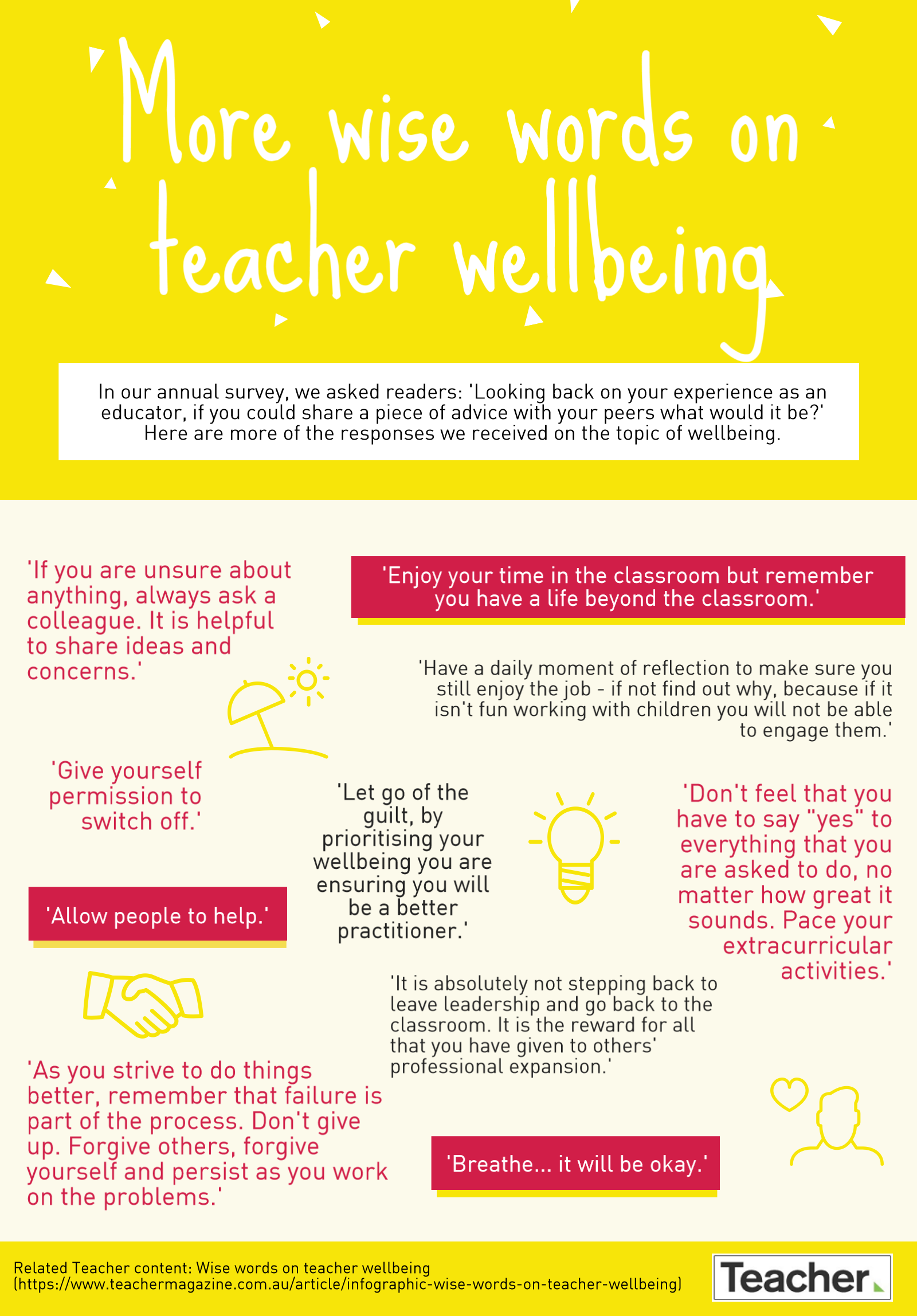 More wise words on teacher wellbeing

In our annual survey, we asked readers: 'Looking back on your experience as an educator, if you could share a piece of advice with your peers what would it be?' Here are more of the responses we received on the topic of wellbeing.

'If you are unsure about anything, always ask a colleague. It is helpful to share ideas and concerns.'

'Enjoy your time in the classroom but remember you have a life beyond the classroom.'

'Have a daily moment of reflection to make sure you still enjoy the job - if not find out why, because if it isn't fun working with children you will not be able to engage them.'

'Give yourself permission to switch off.'

'Let go of the guilt, by prioritising your wellbeing you are ensuring you will be a better practitioner.'

'Don't feel that you have to say "yes" to everything that you are asked to do, no matter how great it sounds. Pace your extracurricular activities.'

'Allow people to help.'

'It is absolutely not stepping back to leave leadership and go back to the classroom. It is the reward for all that you have given to others' professional expansion.'

'As you strive to do things better, remember that failure is part of the process. Don't give up. Forgive others, forgive yourself and persist as you work on the problems.'

'Breathe... it will be okay.'

Related Teacher content: Wise words on teacher wellbeing (https://www.teachermagazine.com.au/article/infographic-wise-words-on-teacher-wellbeing)

Teacher