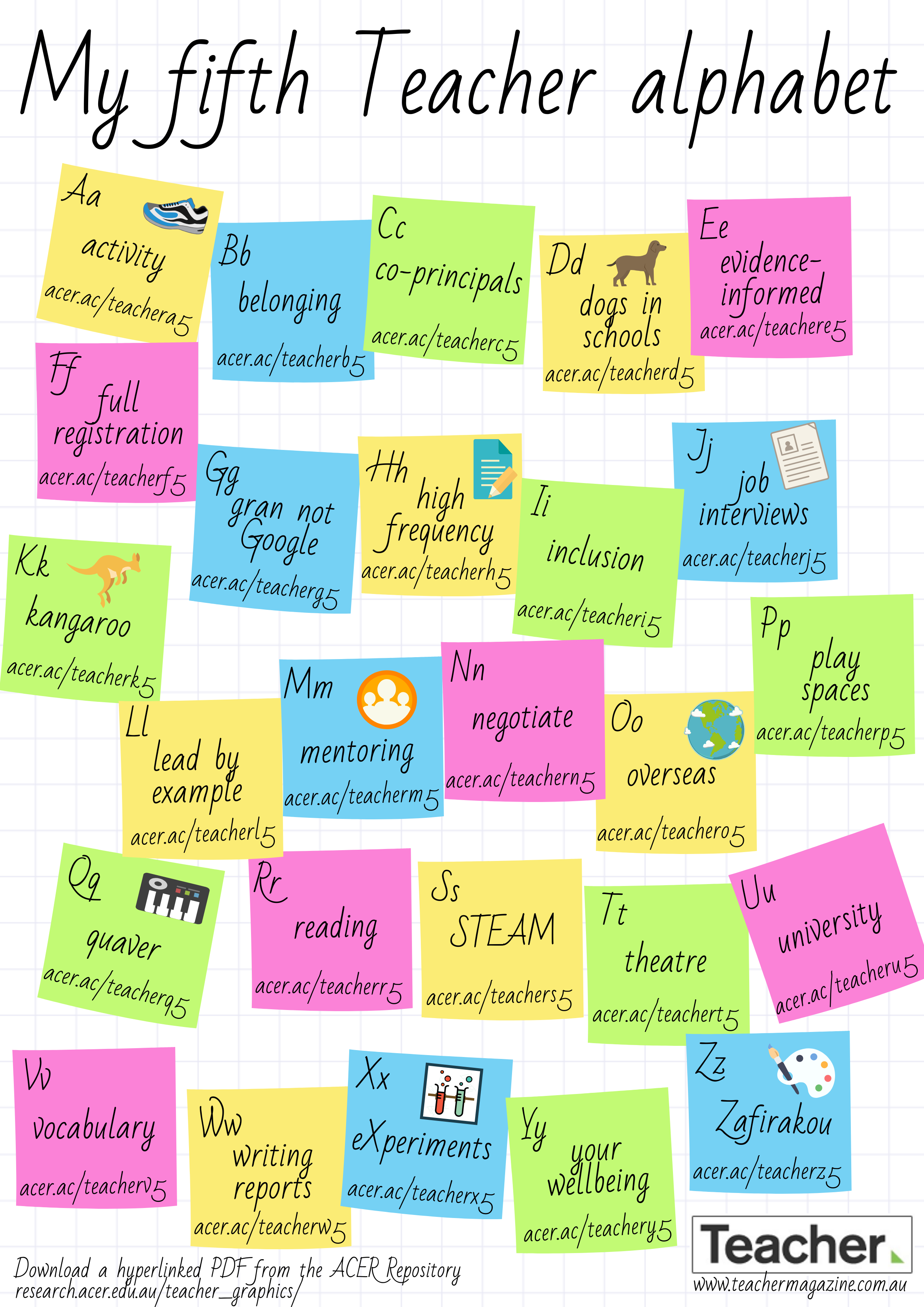 My fifth Teacher alphabet

Aa
activity
acer.ac/teachera5

Bb
belonging
acer.ac/teacherb5

Cc
co-principals
acer.ac/teacherc5

Dd
dogs in schools
acer.ac/teacherd5

Ee
evidence-informed
acer.ac/teachere5

Ff
full registration
acer.ac/teacherf5

Gg
gran not Google
acer.ac/teacherg5

Hh
high frequency
acer.ac/teacherh5

Ii
inclusion
acer.ac/teacheri5

Jj
job interviews
acer.ac/teacherj5

Kk
kangaroo
acer.ac/teacherk5

Ll
lead by example
acer.ac/teacherl5

Mm
mentoring
acer.ac/teacherm5

Nn
negotiate
acer.ac/teachern5

Oo
overseas
acer.ac/teachero5

Pp
play spaces
acer.ac/teacherp5

Qq
quaver
acer.ac/teacherq5

Rr
reading
acer.ac/teacherr5

Ss
STEAM
acer.ac/teachers5

Tt
theatre
acer.ac/teachert5

Uu
university
acer.ac/teacheru5

Vv
vocabulary
acer.ac/teacherv5

Ww
writing reports
acer.ac/teacherw5

Xx
eXperiments
acer.ac/teacherx5

Yy
your wellbeing
acer.ac/teachery5

Zz
Zafirakou
acer.ac/teacherz5

Download a hyperlinked PDF from the ACER Repository
research.acer.edu.au/teacher_graphics/

Teacher
www.teachermagazine.com.au