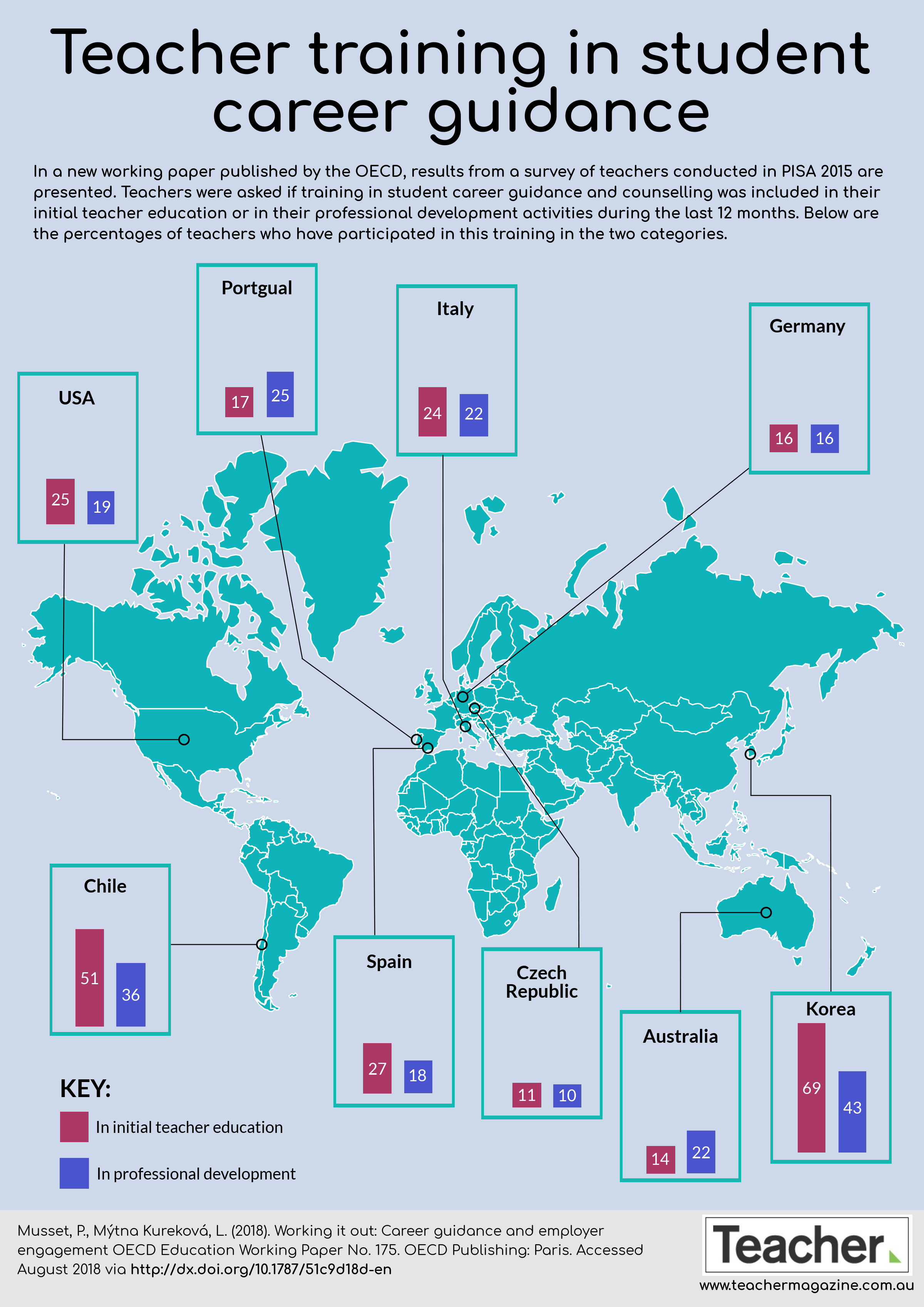 Teacher training in student career guidance

In a new working paper published by the OECD, results from a survey of teachers conducted in PISA 2015 are presented. Teachers were asked if training in student career guidance and counselling was included in their initial teacher education or in their professional development activities during the last 12 months. Below are the percentages of teachers who have participated in this training in the two categories.

Portgual
17 25

Italy
24 22

Germany
16 16

USA
25 19

Chile
51 36

Spain
27 18

Czech Republic
11 10

Australia
14 22

Korea
69 43

KEY:
In initial teacher education
In professional development

Musset, P., Mýtna Kureková, L. (2018). Working it out: Career guidance and employer engagement OECD Education Working Paper No. 175. OECD Publishing: Paris. Accessed August 2018 via http://dx.doi.org/10.1787/51c9d18d-en

Teacher
www.teachermagazine.com.au