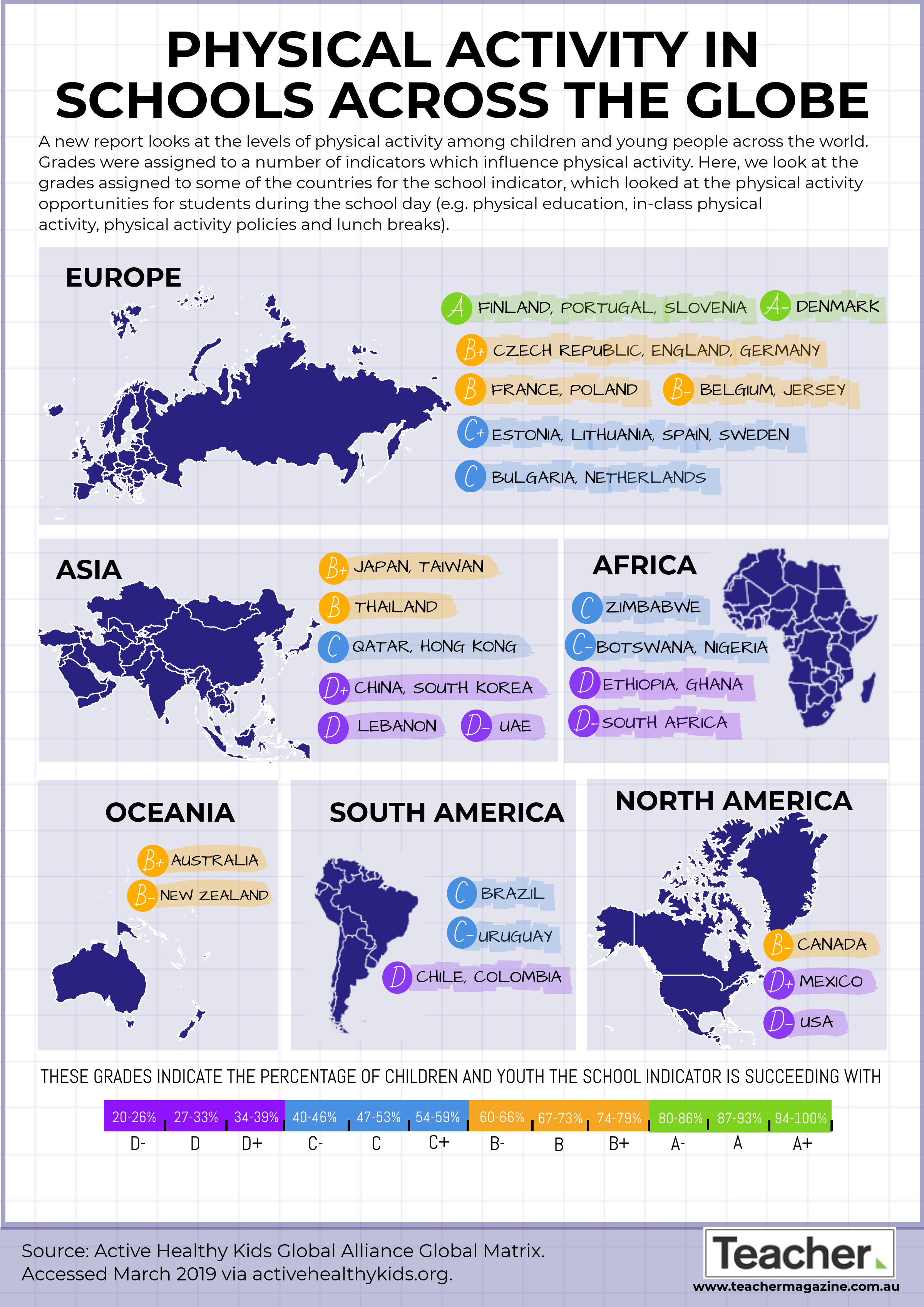 PHYSICAL ACTIVITY IN SCHOOLS ACROSS THE GLOBE

A new report looks at the levels of physical activity among children and young people across the world. Grades were assigned to a number of indicators which influence physical activity. Here, we look at the grades assigned to some of the countries for the school indicator, which looked at the physical activity opportunities for students during the school day (e.g. physical education, in-class physical activity, physical activity policies and lunch breaks).

EUROPE

A FINLAND, PORTUGAL, SLOVENIA
A- DENMARK
B+ CZECH REPUBLIC, ENGLAND, GERMANY
B FRANCE, POLAND
B- BELGIUM, JERSEY
C+ ESTONIA, LITHUANIA, SPAIN, SWEDEN
C BULGARIA, NETHERLANDS

ASIA

B+ JAPAN, TAIWAN
B THAILAND
C QATAR, HONG KONG
D+ CHINA, SOUTH KOREA
D LEBANON
D- UAE

AFRICA

C ZIMBABWE
C- BOTSWANA, NIGERIA
D ETHIOPIA, GHANA
D- SOUTH AFRICA

OCEANIA

B+ AUSTRALIA
B- NEW ZEALAND

SOUTH AMERICA

C BRAZIL
C- URUGUAY
D CHILE, COLOMBIA

NORTH AMERICA

B- CANADA
D+ MEXICO
D- USA

THESE GRADES INDICATE THE PERCENTAGE OF CHILDREN AND YOUTH THE SCHOOL INDICATOR IS SUCCEEDING WITH

| 20-26% | 27-33% | 34-39% | 40-46% | 47-53% | 54-59% | 60-66% | 67-73% | 74-79% | 80-86% | 87-93% | 94-100% |
|---|---|---|---|---|---|---|---|---|---|---|---|
| D- | D | D+ | C- | C | C+ | B- | B | B+ | A- | A | A+ |

Source: Active Healthy Kids Global Alliance Global Matrix. Accessed March 2019 via activehealthykids.org.

Teacher
www.teachermagazine.com.au