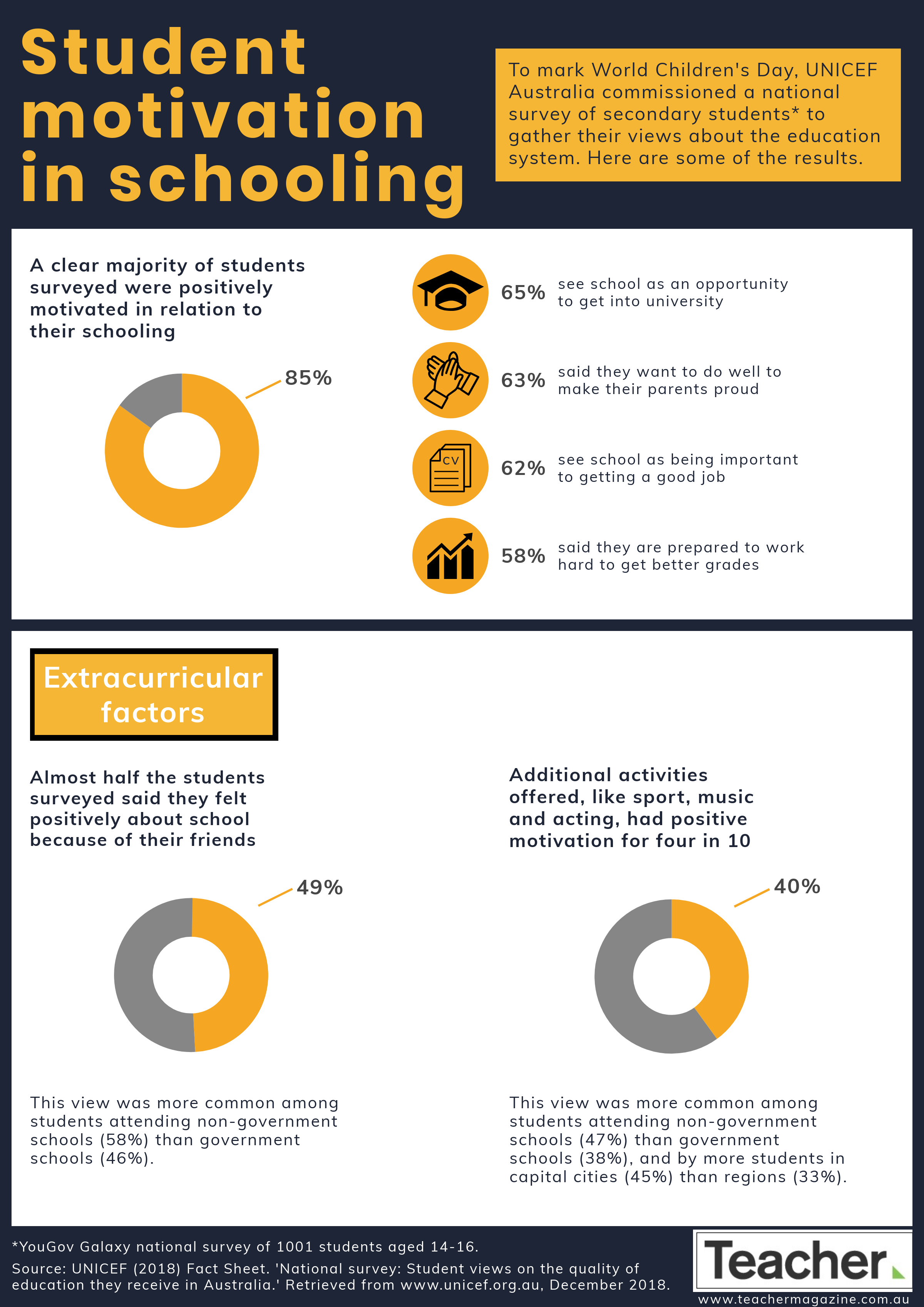 Student motivation in schooling

To mark World Children's Day, UNICEF Australia commissioned a national survey of secondary students* to gather their views about the education system. Here are some of the results.

A clear majority of students surveyed were positively motivated in relation to their schooling

85%

65% see school as an opportunity to get into university

63% said they want to do well to make their parents proud

CV

62% see school as being important to getting a good job

58% said they are prepared to work hard to get better grades

Extracurricular factors

Almost half the students surveyed said they felt positively about school because of their friends

49%

This view was more common among students attending non-government schools (58%) than government schools (46%).

Additional activities offered, like sport, music and acting, had positive motivation for four in 10

40%

This view was more common among students attending non-government schools (47%) than government schools (38%), and by more students in capital cities (45%) than regions (33%).

*YouGov Galaxy national survey of 1001 students aged 14-16.

Source: UNICEF (2018) Fact Sheet. 'National survey: Student views on the quality of education they receive in Australia.' Retrieved from www.unicef.org.au, December 2018.

Teacher

www.teachermagazine.com.au