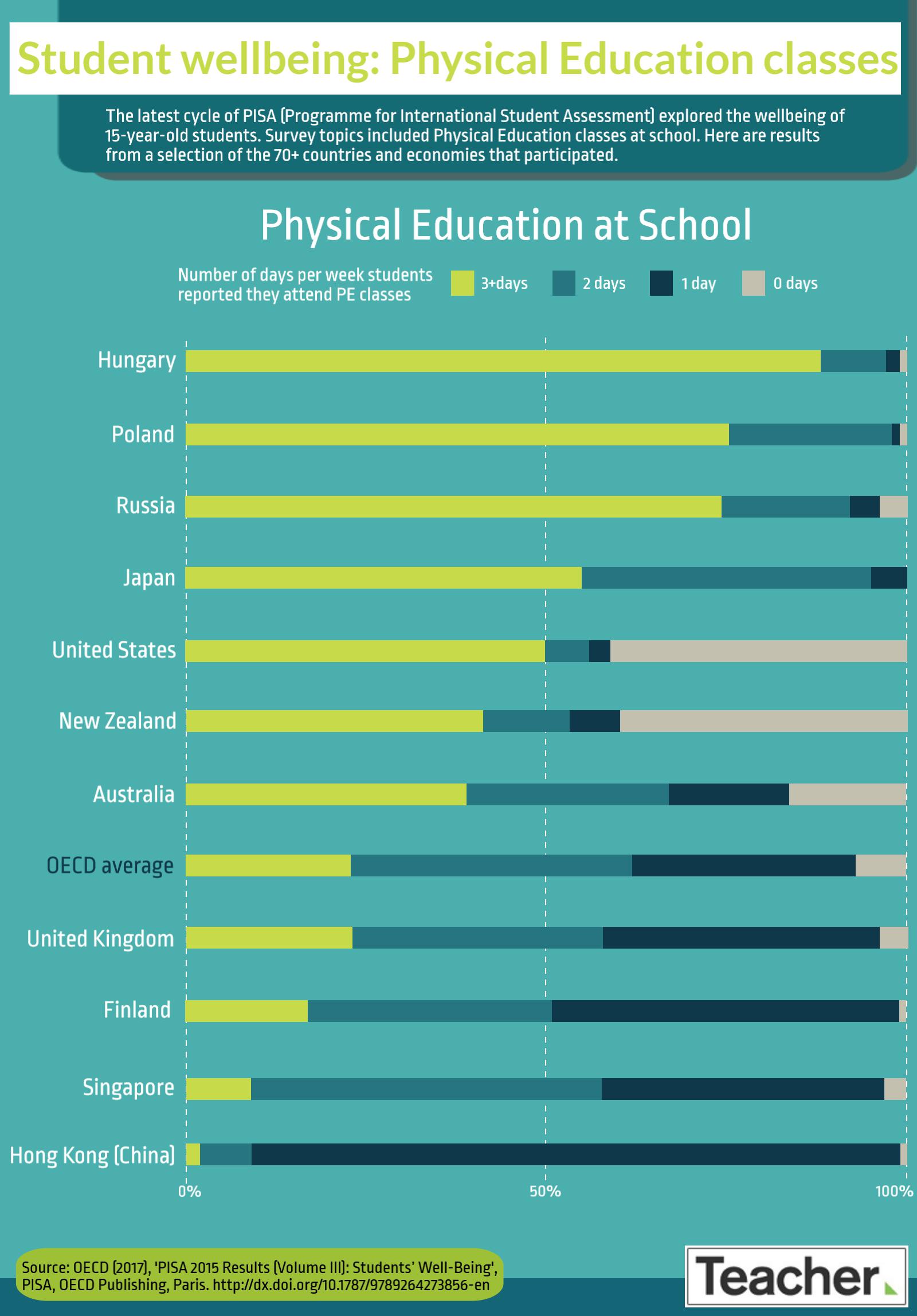 Student wellbeing: Physical Education classes

The latest cycle of PISA (Programme for International Student Assessment) explored the wellbeing of 15-year-old students. Survey topics included Physical Education classes at school. Here are results from a selection of the 70+ countries and economies that participated.

Physical Education at School

Number of days per week students reported they attend PE classes

3+days
2 days
1 day
0 days

Hungary
Poland
Russia
Japan
United States
New Zealand
Australia
OECD average
United Kingdom
Finland
Singapore
Hong Kong (China)

0%
50%
100%

Source: OECD (2017), 'PISA 2015 Results (Volume III): Students' Well-Being', PISA, OECD Publishing, Paris. http://dx.doi.org/10.1787/9789264273856-en

Teacher