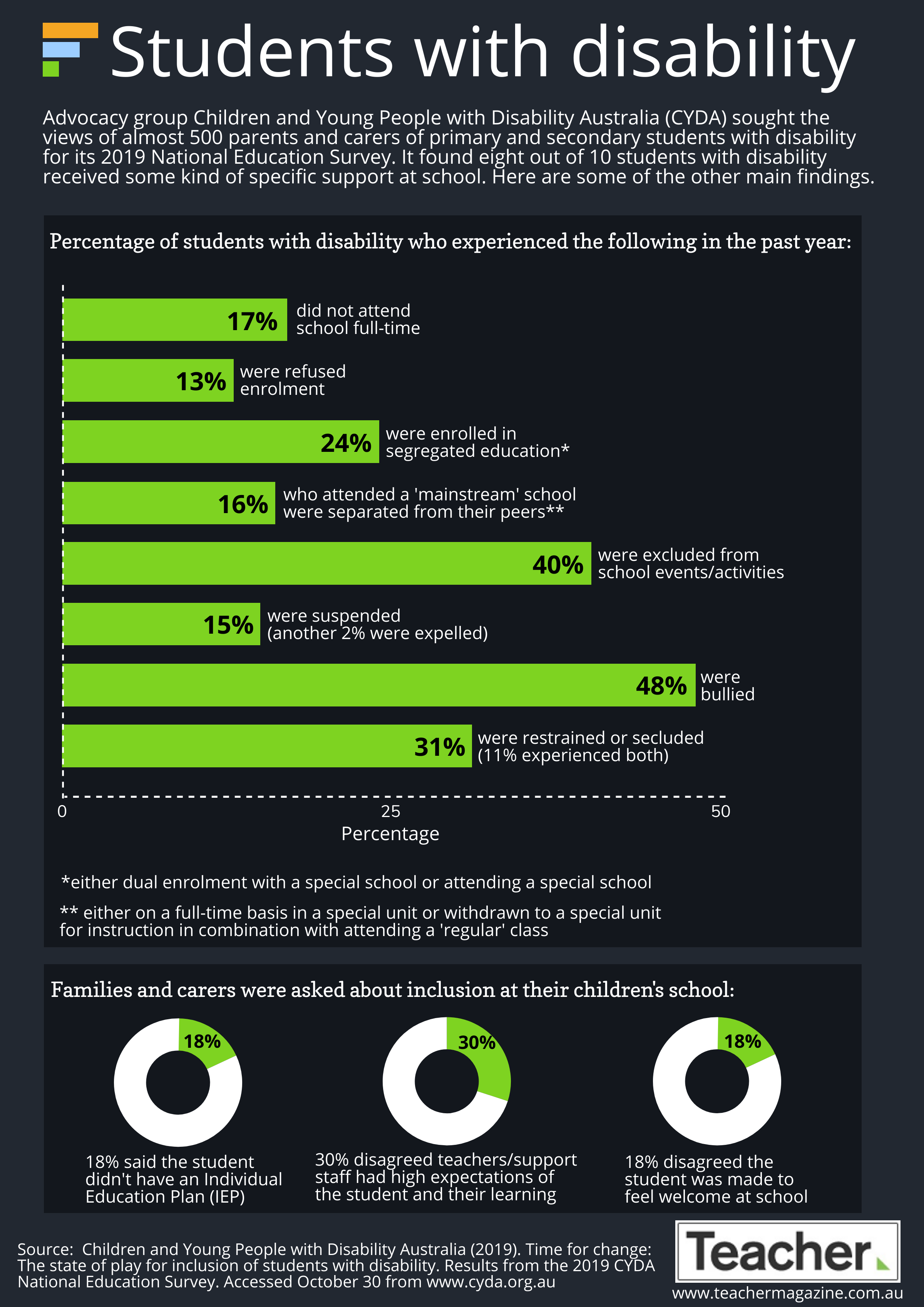 Students with disability

Advocacy group Children and Young People with Disability Australia (CYDA) sought the views of almost 500 parents and carers of primary and secondary students with disability for its 2019 National Education Survey. It found eight out of 10 students with disability received some kind of specific support at school. Here are some of the other main findings.

Percentage of students with disability who experienced the following in the past year:

17% did not attend school full-time

13% were refused enrolment

24% were enrolled in segregated education*

16% who attended a 'mainstream' school were separated from their peers**

40% were excluded from school events/activities

15% were suspended (another 2% were expelled)

48% were bullied

31% were restrained or secluded (11% experienced both)

0
25
50
Percentage

*either dual enrolment with a special school or attending a special school

** either on a full-time basis in a special unit or withdrawn to a special unit for instruction in combination with attending a 'regular' class

Families and carers were asked about inclusion at their children's school:

18%
18% said the student didn't have an Individual Education Plan (IEP)

30%
30% disagreed teachers/support staff had high expectations of the student and their learning

18%
18% disagreed the student was made to feel welcome at school

Source: Children and Young People with Disability Australia (2019). Time for change: The state of play for inclusion of students with disability. Results from the 2019 CYDA National Education Survey. Accessed October 30 from www.cyda.org.au

Teacher
www.teachermagazine.com.au