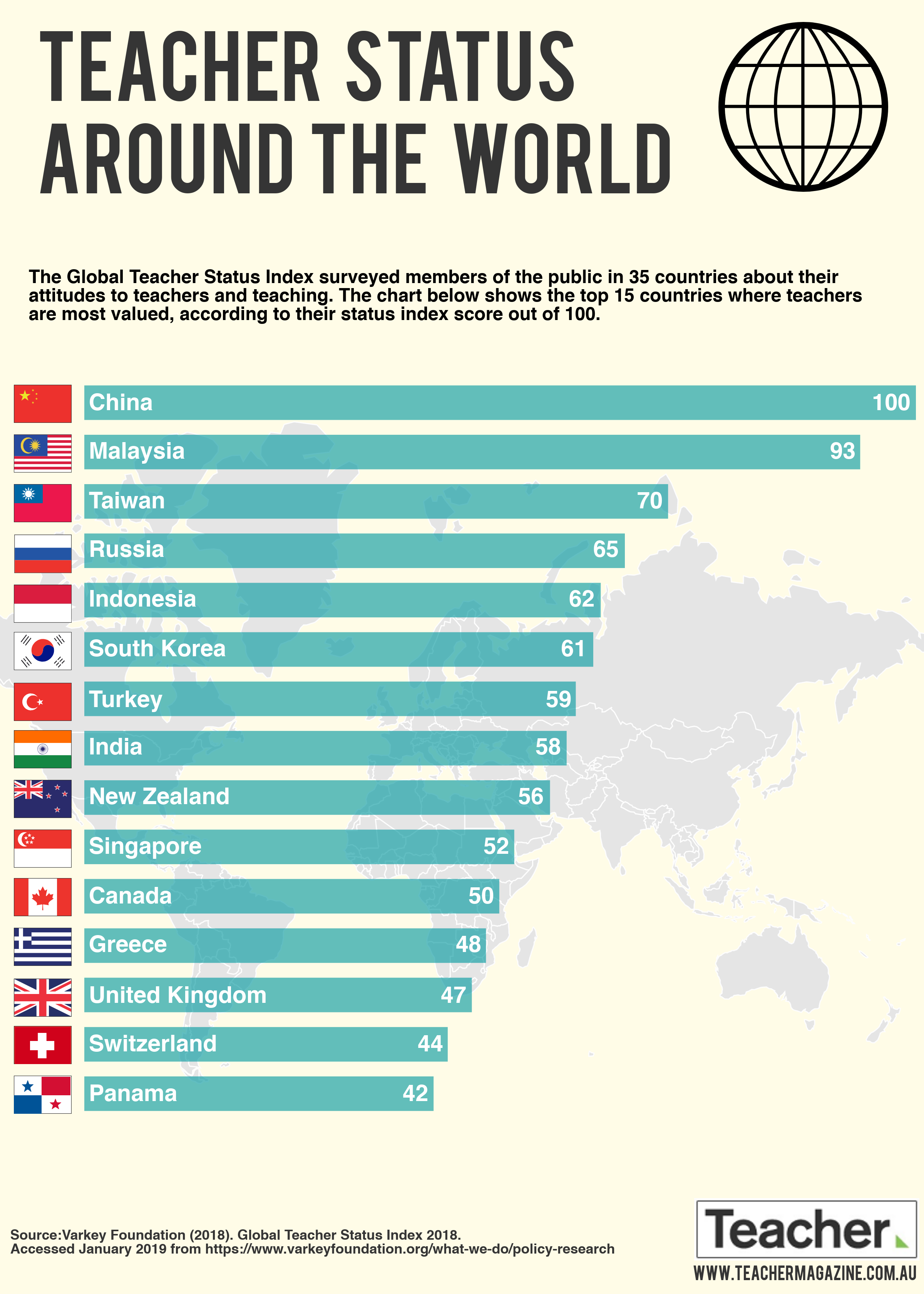 TEACHER STATUS AROUND THE WORLD

The Global Teacher Status Index surveyed members of the public in 35 countries about their attitudes to teachers and teaching. The chart below shows the top 15 countries where teachers are most valued, according to their status index score out of 100.

China 100
Malaysia 93
Taiwan 70
Russia 65
Indonesia 62
South Korea 61
Turkey 59
India 58
New Zealand 56
Singapore 52
Canada 50
Greece 48
United Kingdom 47
Switzerland 44
Panama 42

Source:Varkey Foundation (2018). Global Teacher Status Index 2018. Accessed January 2019 from https://www.varkeyfoundation.org/what-we-do/policy-research

Teacher
WWW.TEACHERMAGAZINE.COM.AU