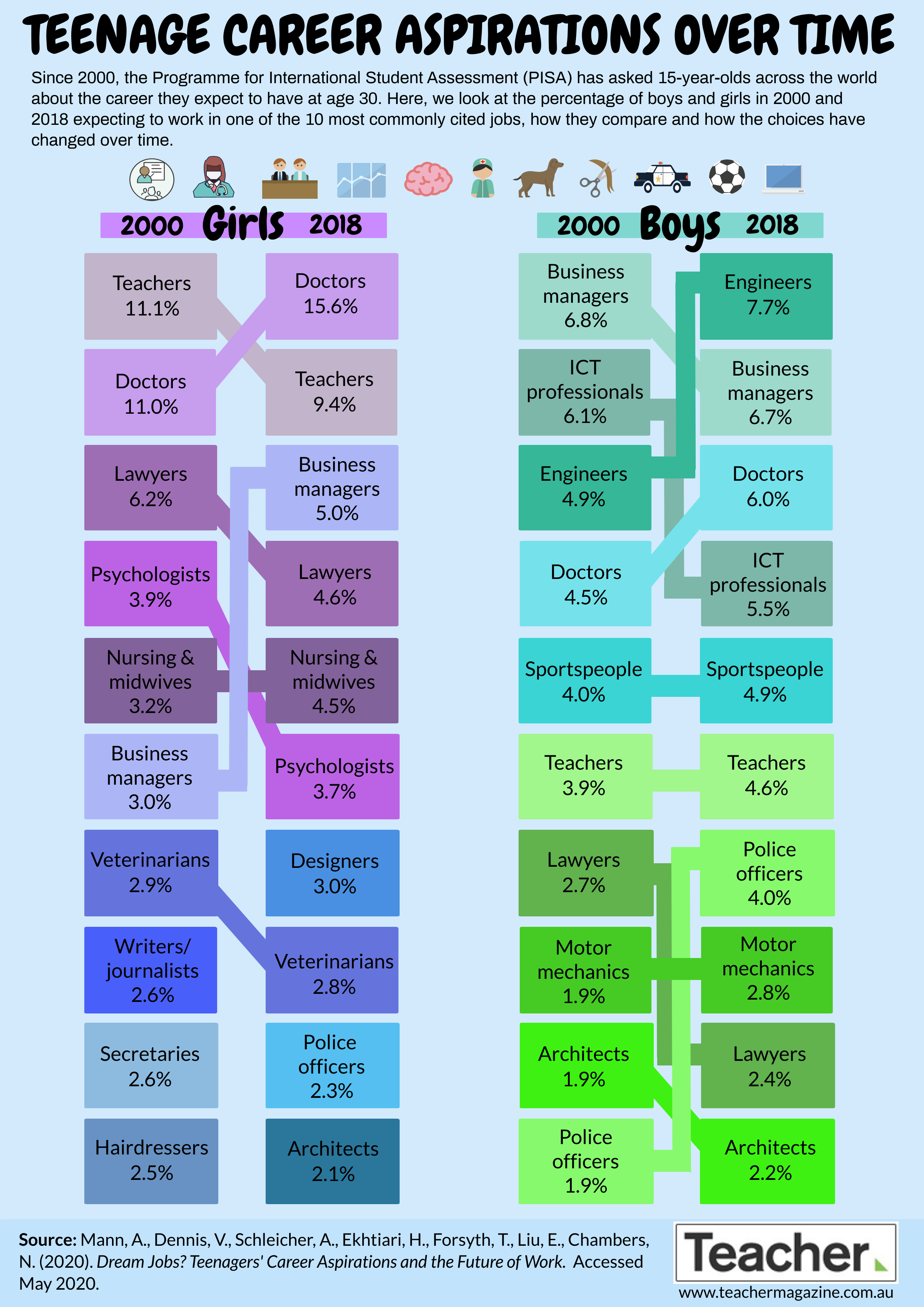 TEENAGE CAREER ASPIRATIONS OVER TIME

Since 2000, the Programme for International Student Assessment (PISA) has asked 15-year-olds across the world about the career they expect to have at age 30. Here, we look at the percentage of boys and girls in 2000 and 2018 expecting to work in one of the 10 most commonly cited jobs, how they compare and how the choices have changed over time.

2000 Girls 2018

Teachers 11.1%
Doctors 11.0%
Lawyers 6.2%
Psychologists 3.9%
Nursing & midwives 3.2%
Business managers 3.0%
Veterinarians 2.9%
Writers/ journalists 2.6%
Secretaries 2.6%
Hairdressers 2.5%

Doctors 15.6%
Teachers 9.4%
Business managers 5.0%
Lawyers 4.6%
Nursing & midwives 4.5%
Psychologists 3.7%
Designers 3.0%
Veterinarians 2.8%
Police officers 2.3%
Architects 2.1%

2000 Boys 2018

Business managers 6.8%
ICT professionals 6.1%
Engineers 4.9%
Doctors 4.5%
Sportspeople 4.0%
Teachers 3.9%
Lawyers 2.7%
Motor mechanics 1.9%
Architects 1.9%
Police officers 1.9%

Engineers 7.7%
Business managers 6.7%
Doctors 6.0%
ICT professionals 5.5%
Sportspeople 4.9%
Teachers 4.6%
Police officers 4.0%
Motor mechanics 2.8%
Lawyers 2.4%
Architects 2.2%

Source: Mann, A., Dennis, V., Schleicher, A., Ekhtiari, H., Forsyth, T., Liu, E., Chambers, N. (2020). Dream Jobs? Teenagers' Career Aspirations and the Future of Work. Accessed May 2020.

Teacher
www.teachermagazine.com.au