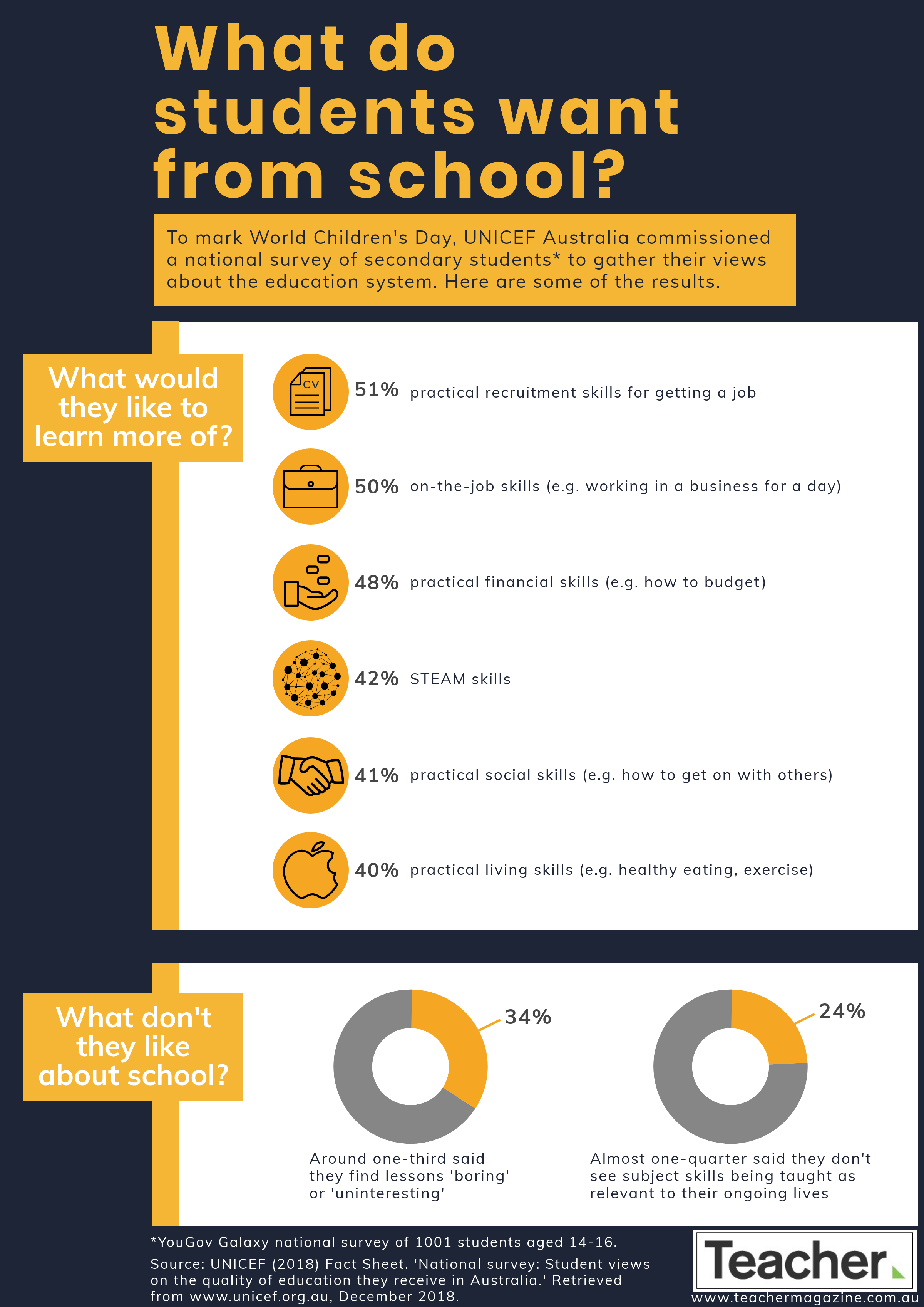 What do students want from school?

To mark World Children's Day, UNICEF Australia commissioned a national survey of secondary students* to gather their views about the education system. Here are some of the results.

What would they like to learn more of?

CV

51% practical recruitment skills for getting a job

50% on-the-job skills (e.g. working in a business for a day)

48% practical financial skills (e.g. how to budget)

42% STEAM skills

41% practical social skills (e.g. how to get on with others)

40% practical living skills (e.g. healthy eating, exercise)

What don't they like about school?

34%

Around one-third said they find lessons 'boring' or 'uninteresting'

24%

Almost one-quarter said they don't see subject skills being taught as relevant to their ongoing lives

*YouGov Galaxy national survey of 1001 students aged 14-16.

Source: UNICEF (2018) Fact Sheet. 'National survey: Student views on the quality of education they receive in Australia.' Retrieved from www.unicef.org.au, December 2018.

Teacher

www.teachermagazine.com.au