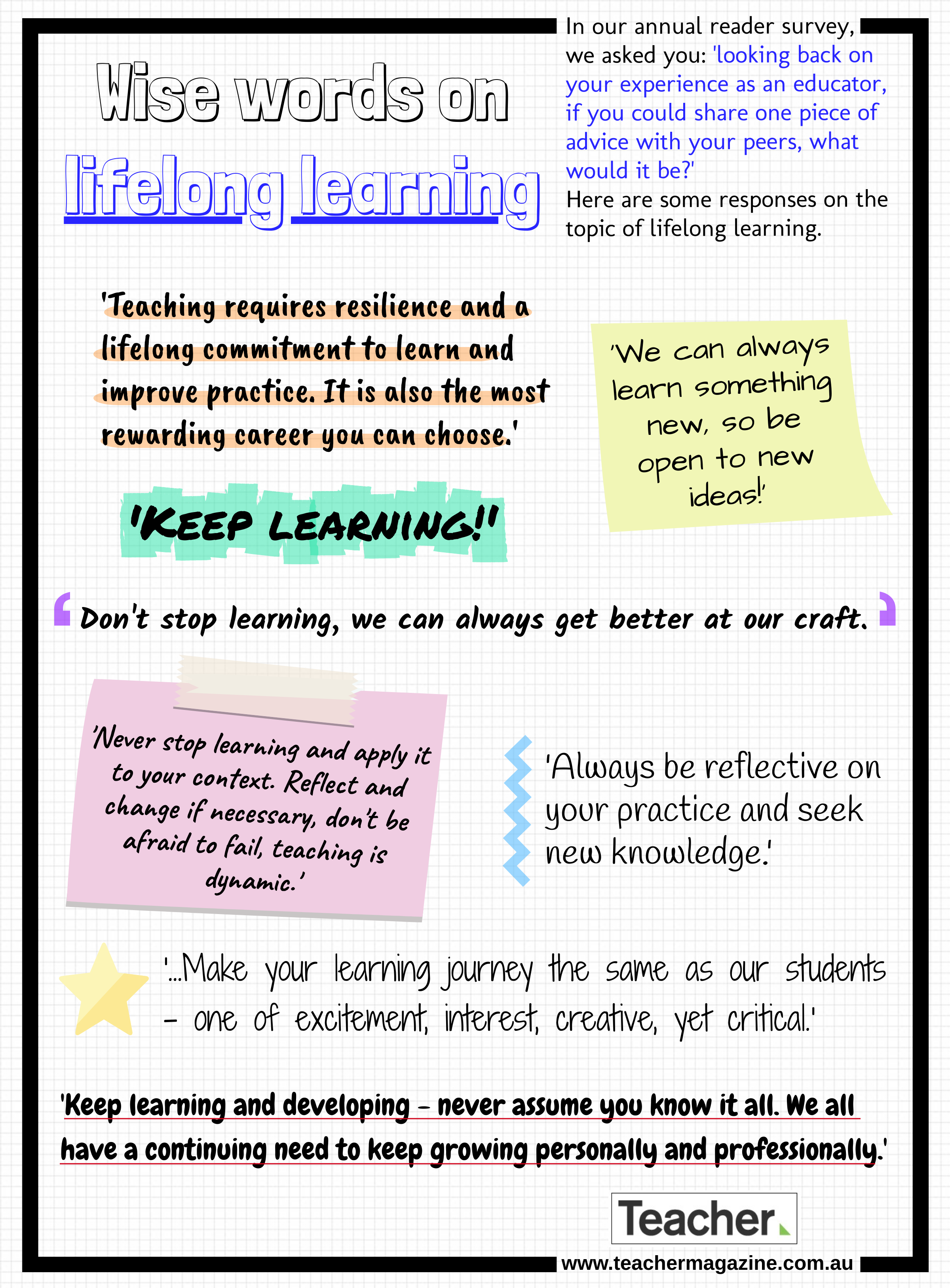 Wise words on lifelong learning

In our annual reader survey, we asked you: 'looking back on your experience as an educator, if you could share one piece of advice with your peers, what would it be?'
Here are some responses on the topic of lifelong learning.

'Teaching requires resilience and a lifelong commitment to learn and improve practice. It is also the most rewarding career you can choose.'

'We can always learn something new, so be open to new ideas!'

'KEEP LEARNING!'

Don't stop learning, we can always get better at our craft.

'Never stop learning and apply it to your context. Reflect and change if necessary, don't be afraid to fail, teaching is dynamic.'

'Always be reflective on your practice and seek new knowledge.'

'...Make your learning journey the same as our students – one of excitement, interest, creative, yet critical.'

'Keep learning and developing – never assume you know it all. We all have a continuing need to keep growing personally and professionally.'

Teacher

www.teachermagazine.com.au