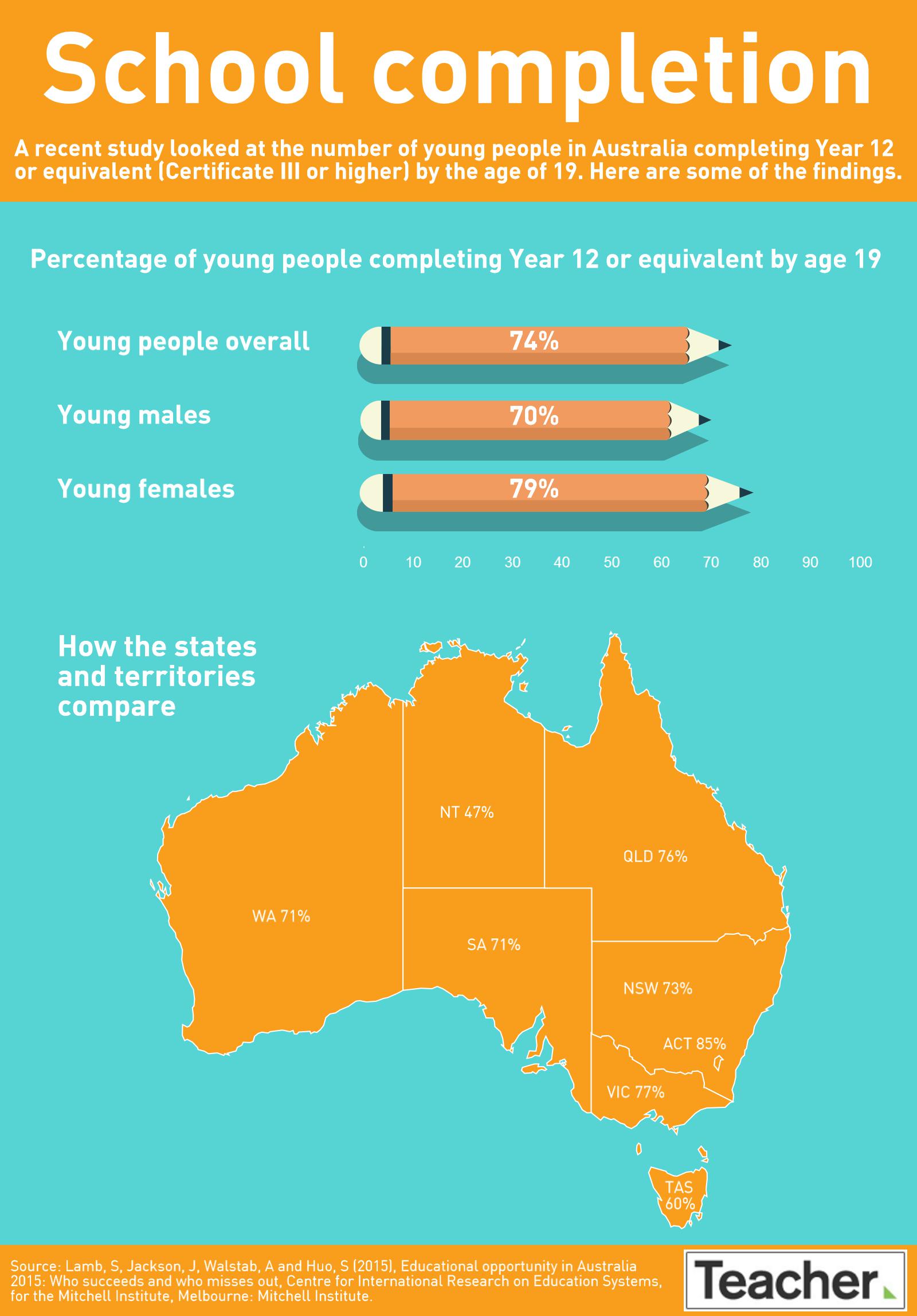 School completion

A recent study looked at the number of young people in Australia completing Year 12 or equivalent (Certificate III or higher) by the age of 19. Here are some of the findings.

Percentage of young people completing Year 12 or equivalent by age 19

Young people overall 74%

Young males 70%

Young females 79%

0 10 20 30 40 50 60 70 80 90 100

How the states and territories compare

NT 47%

QLD 76%

WA 71%

SA 71%

NSW 73%

ACT 85%

VIC 77%

TAS 60%

Source: Lamb, S, Jackson, J, Walstab, A and Huo, S (2015), Educational opportunity in Australia 2015: Who succeeds and who misses out, Centre for International Research on Education Systems, for the Mitchell Institute, Melbourne: Mitchell Institute.

Teacher