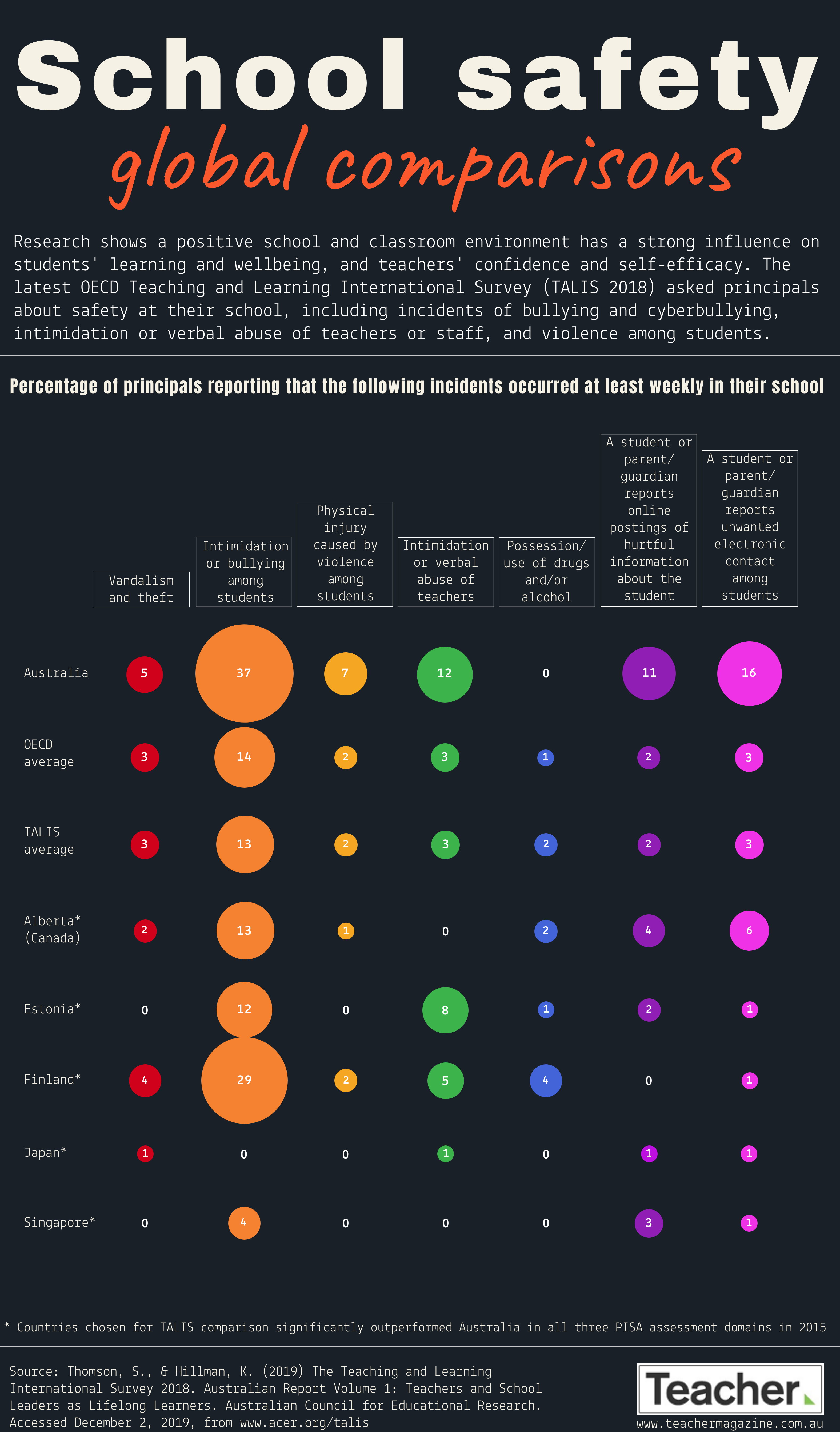 School safety
global comparisons

Research shows a positive school and classroom environment has a strong influence on students' learning and wellbeing, and teachers' confidence and self-efficacy. The latest OECD Teaching and Learning International Survey (TALIS 2018) asked principals about safety at their school, including incidents of bullying and cyberbullying, intimidation or verbal abuse of teachers or staff, and violence among students.

Percentage of principals reporting that the following incidents occurred at least weekly in their school

| | Vandalism and theft | Intimidation or bullying among students | Physical injury caused by violence among students | Intimidation or verbal abuse of teachers | Possession/ use of drugs and/or alcohol | A student or parent/ guardian reports online postings of hurtful information about the student | A student or parent/ guardian reports unwanted electronic contact among students |
|---|---|---|---|---|---|---|---|
| Australia | 5 | 37 | 7 | 12 | 0 | 11 | 16 |
| OECD average | 3 | 14 | 2 | 3 | 1 | 2 | 3 |
| TALIS average | 3 | 13 | 2 | 3 | 2 | 2 | 3 |
| Alberta* (Canada) | 2 | 13 | 1 | 0 | 2 | 4 | 6 |
| Estonia* | 0 | 12 | 0 | 8 | 1 | 2 | 1 |
| Finland* | 4 | 29 | 2 | 5 | 4 | 0 | 1 |
| Japan* | 1 | 0 | 0 | 1 | 0 | 1 | 1 |
| Singapore* | 0 | 4 | 0 | 0 | 0 | 3 | 1 |

* Countries chosen for TALIS comparison significantly outperformed Australia in all three PISA assessment domains in 2015

Source: Thomson, S., & Hillman, K. (2019) The Teaching and Learning International Survey 2018. Australian Report Volume 1: Teachers and School Leaders as Lifelong Learners. Australian Council for Educational Research. Accessed December 2, 2019, from www.acer.org/talis

Teacher
www.teachermagazine.com.au