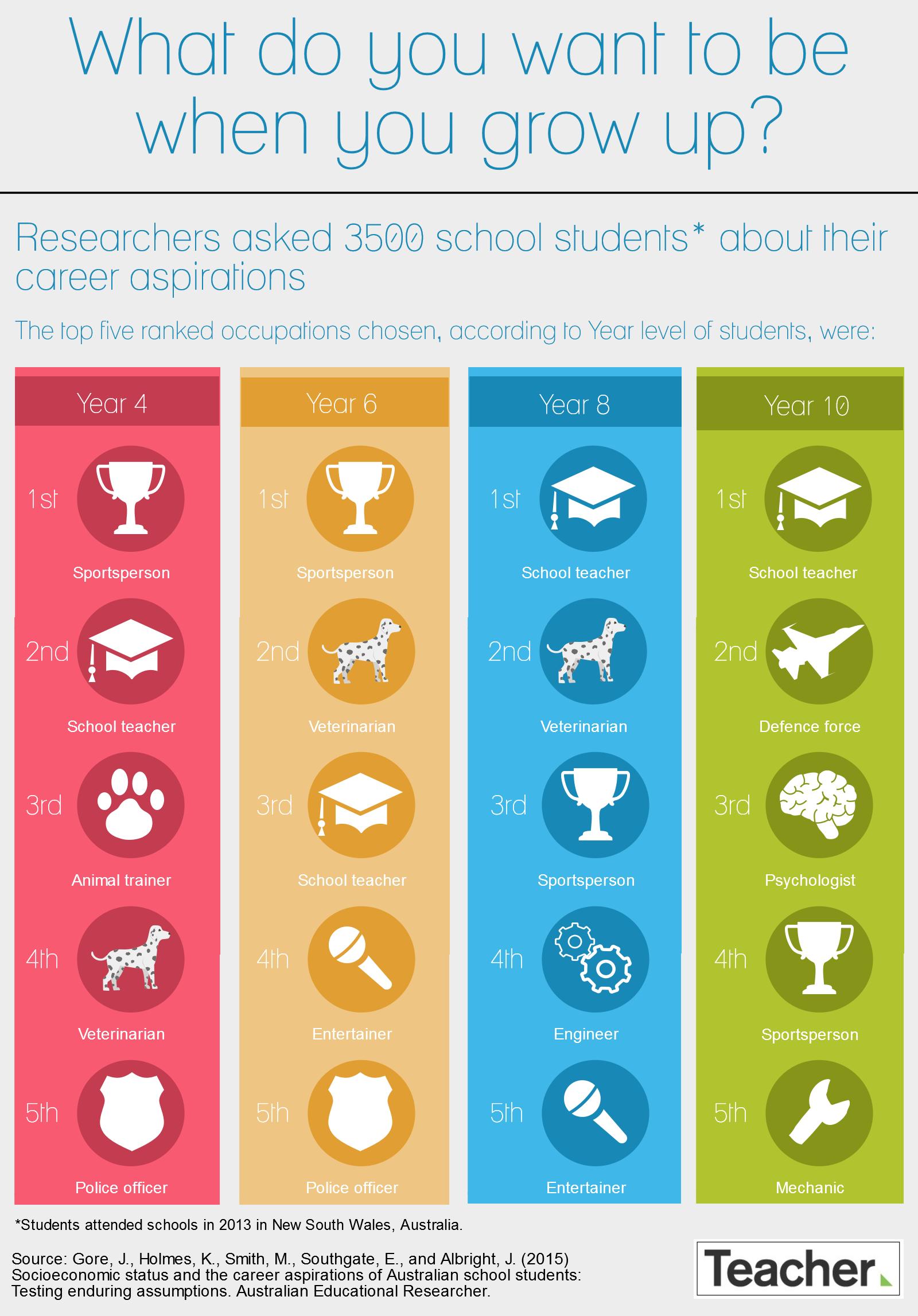 What do you want to be when you grow up?

Researchers asked 3500 school students* about their career aspirations

The top five ranked occupations chosen, according to Year level of students, were:

Year 4

1st Sportsperson

2nd School teacher

3rd Animal trainer

4th Veterinarian

5th Police officer

Year 6

1st Sportsperson

2nd Veterinarian

3rd School teacher

4th Entertainer

5th Police officer

Year 8

1st School teacher

2nd Veterinarian

3rd Sportsperson

4th Engineer

5th Entertainer

Year 10

1st School teacher

2nd Defence force

3rd Psychologist

4th Sportsperson

5th Mechanic

*Students attended schools in 2013 in New South Wales, Australia.

Source: Gore, J., Holmes, K., Smith, M., Southgate, E., and Albright, J. (2015) Socioeconomic status and the career aspirations of Australian school students: Testing enduring assumptions. Australian Educational Researcher.

Teacher