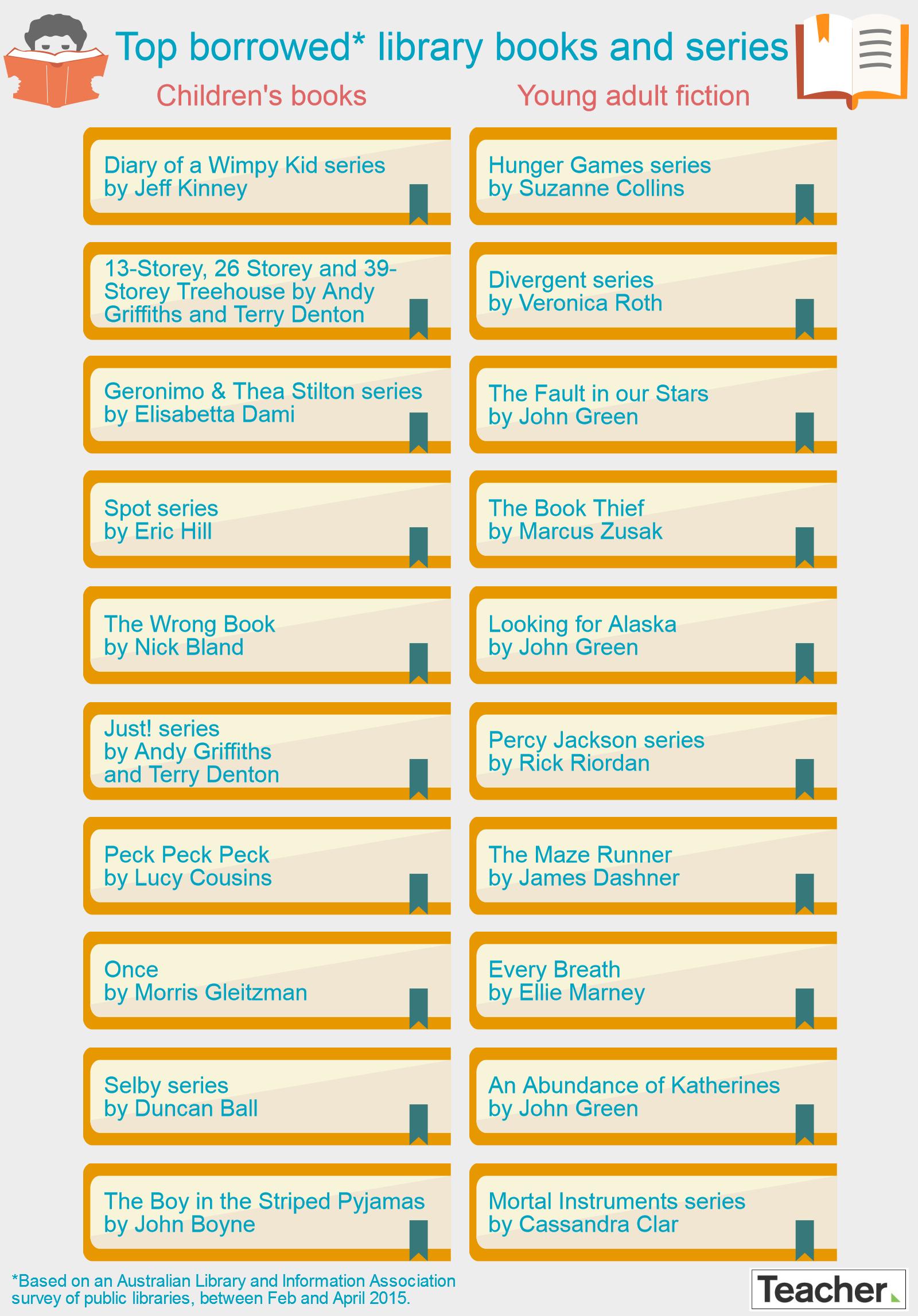 Top borrowed* library books and series

Children's books

Diary of a Wimpy Kid series by Jeff Kinney

13-Storey, 26 Storey and 39-Storey Treehouse by Andy Griffiths and Terry Denton

Geronimo & Thea Stilton series by Elisabetta Dami

Spot series by Eric Hill

The Wrong Book by Nick Bland

Just! series by Andy Griffiths and Terry Denton

Peck Peck Peck by Lucy Cousins

Once by Morris Gleitzman

Selby series by Duncan Ball

The Boy in the Striped Pyjamas by John Boyne

Young adult fiction

Hunger Games series by Suzanne Collins

Divergent series by Veronica Roth

The Fault in our Stars by John Green

The Book Thief by Marcus Zusak

Looking for Alaska by John Green

Percy Jackson series by Rick Riordan

The Maze Runner by James Dashner

Every Breath by Ellie Marney

An Abundance of Katherines by John Green

Mortal Instruments series by Cassandra Clar

*Based on an Australian Library and Information Association survey of public libraries, between Feb and April 2015.

Teacher