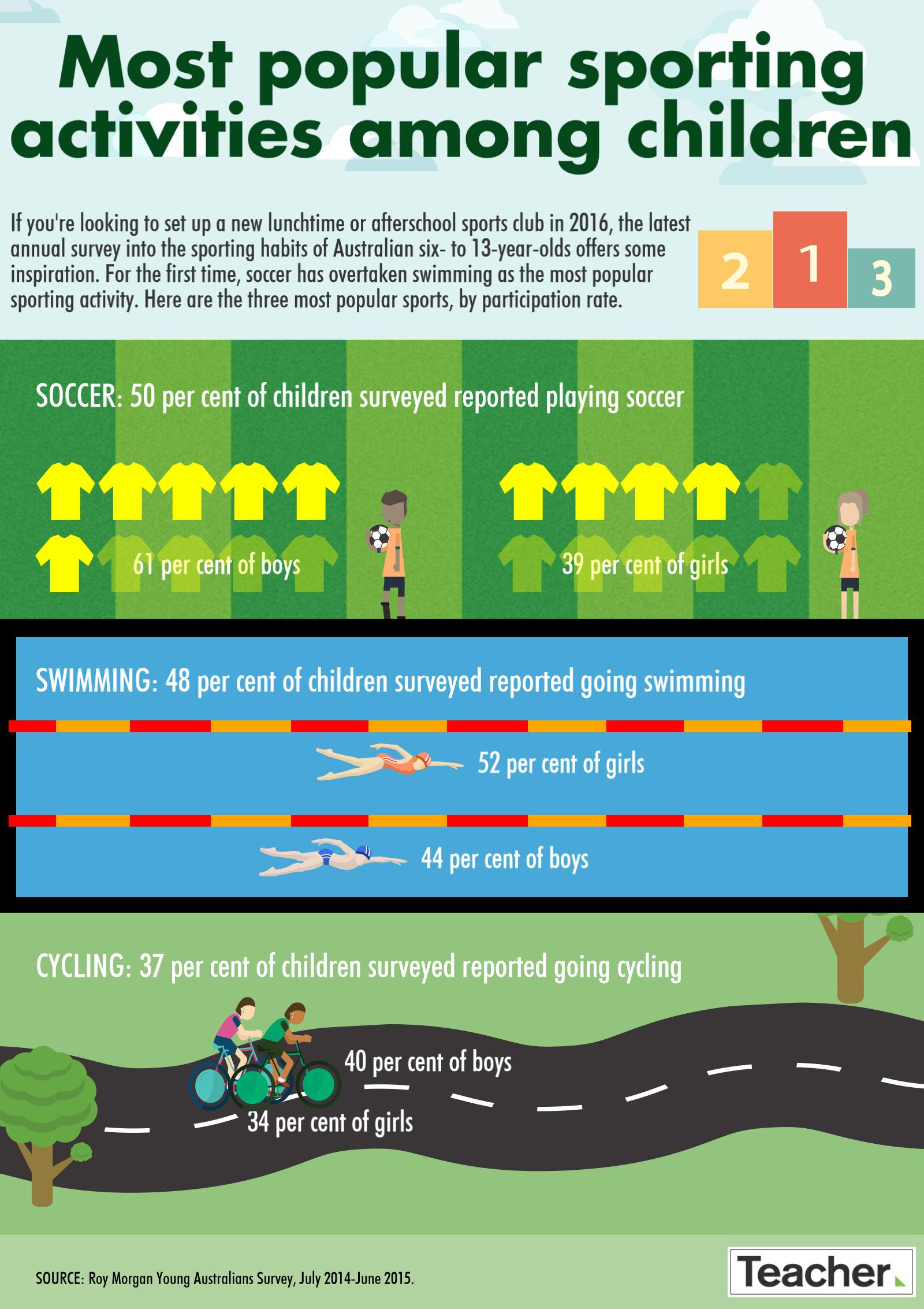 Most popular sporting activities among children

If you're looking to set up a new lunchtime or afterschool sports club in 2016, the latest annual survey into the sporting habits of Australian six- to 13-year-olds offers some inspiration. For the first time, soccer has overtaken swimming as the most popular sporting activity. Here are the three most popular sports, by participation rate.

2 1 3

SOCCER: 50 per cent of children surveyed reported playing soccer

61 per cent of boys

39 per cent of girls

SWIMMING: 48 per cent of children surveyed reported going swimming

52 per cent of girls

44 per cent of boys

CYCLING: 37 per cent of children surveyed reported going cycling

40 per cent of boys

34 per cent of girls

SOURCE: Roy Morgan Young Australians Survey, July 2014-June 2015.

Teacher